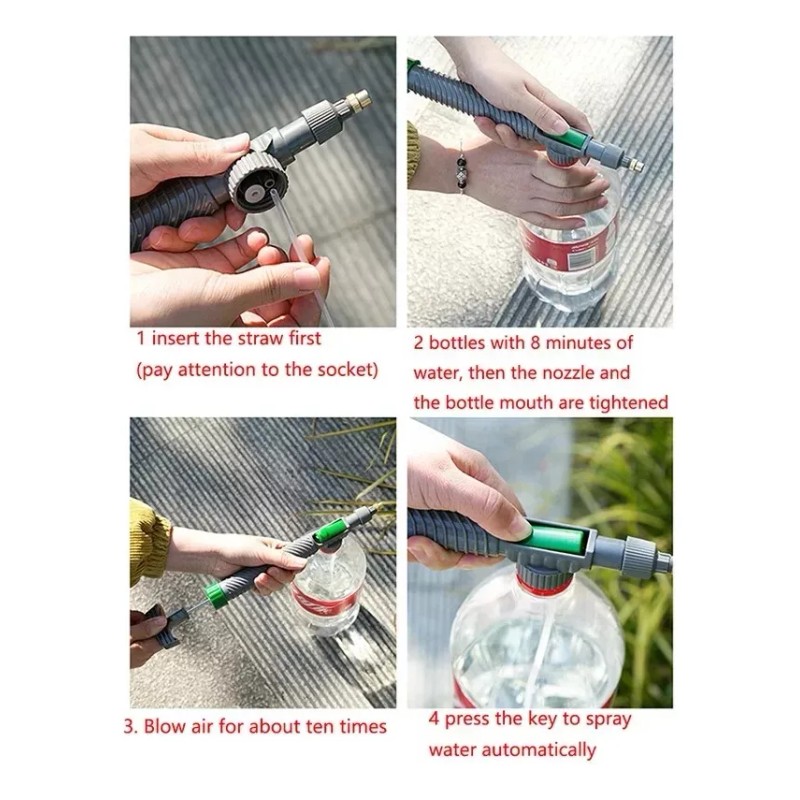 1 insert the straw first
(pay attention to the socket)

2 bottles with 8 minutes of water, then the nozzle and the bottle mouth are tightened

3. Blow air for about ten times

4 press the key to spray water automatically