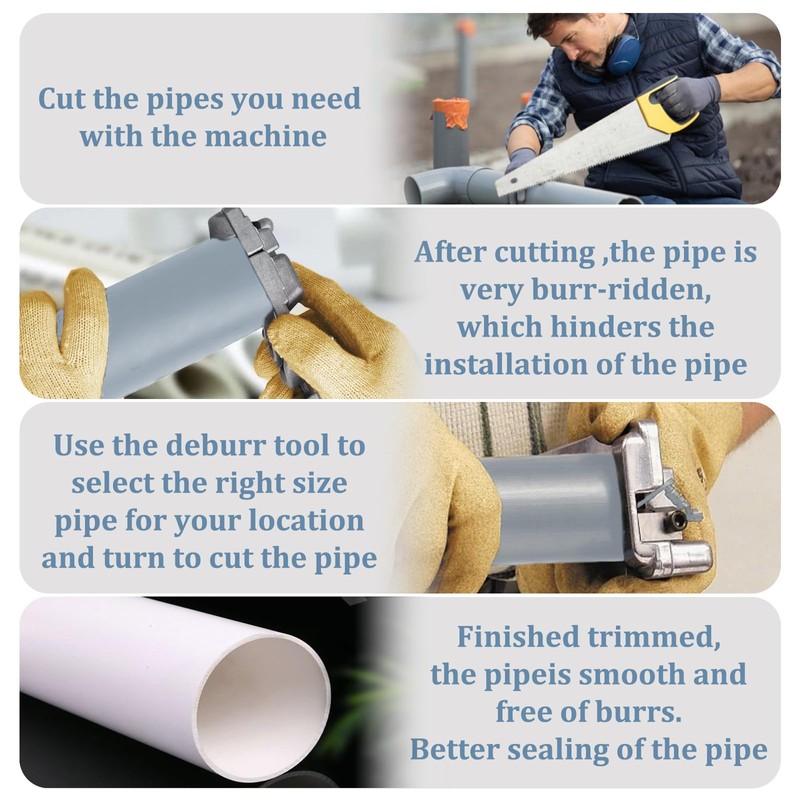 Cut the pipes you need with the machine

After cutting ,the pipe is very burr-ridden, which hinders the installation of the pipe

Use the deburr tool to select the right size pipe for your location and turn to cut the pipe

Finished trimmed, the pipeis smooth and free of burrs. Better sealing of the pipe