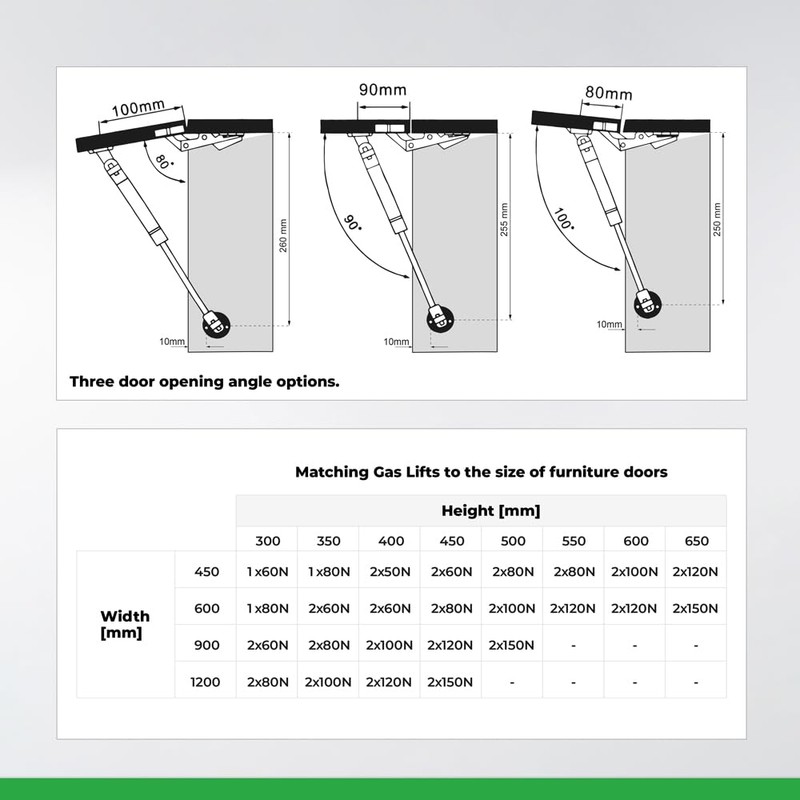 100mm

80°

260 mm

10mm

90mm

90°

255 mm

10mm

80mm

100°

250 mm

10mm

Three door opening angle options.

Matching Gas Lifts to the size of furniture doors

| | | Height [mm] | | | | | | | |
|---|---|---|---|---|---|---|---|---|---|
| | | 300 | 350 | 400 | 450 | 500 | 550 | 600 | 650 |
| Width [mm] | 450 | 1x60N | 1x80N | 2x50N | 2x60N | 2x80N | 2x80N | 2x100N | 2x120N |
| | 600 | 1x80N | 2x60N | 2x60N | 2x80N | 2x100N | 2x120N | 2x120N | 2x150N |
| | 900 | 2x60N | 2x80N | 2x100N | 2x120N | 2x150N | - | - | - |
| | 1200 | 2x80N | 2x100N | 2x120N | 2x150N | - | - | - | - |