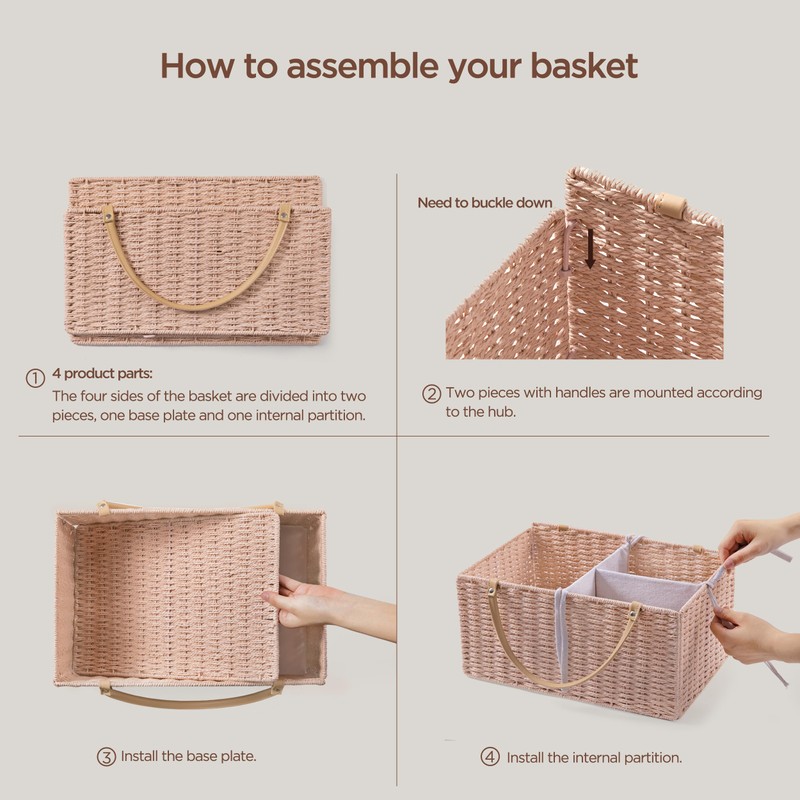 How to assemble your basket

① 4 product parts:
The four sides of the basket are divided into two pieces, one base plate and one internal partition.

Need to buckle down

② Two pieces with handles are mounted according to the hub.

③ Install the base plate.

④ Install the internal partition.