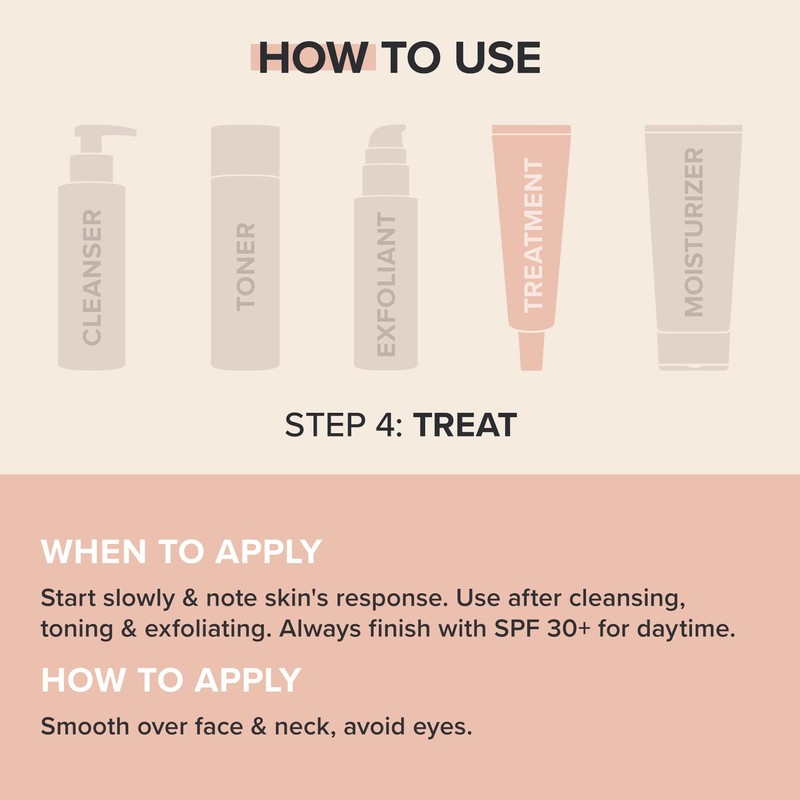 HOW TO USE

CLEANSER

TONER

EXFOLIANT

TREATMENT

MOISTURIZER

STEP 4: TREAT

WHEN TO APPLY

Start slowly & note skin's response. Use after cleansing, toning & exfoliating. Always finish with SPF 30+ for daytime.

HOW TO APPLY

Smooth over face & neck, avoid eyes.