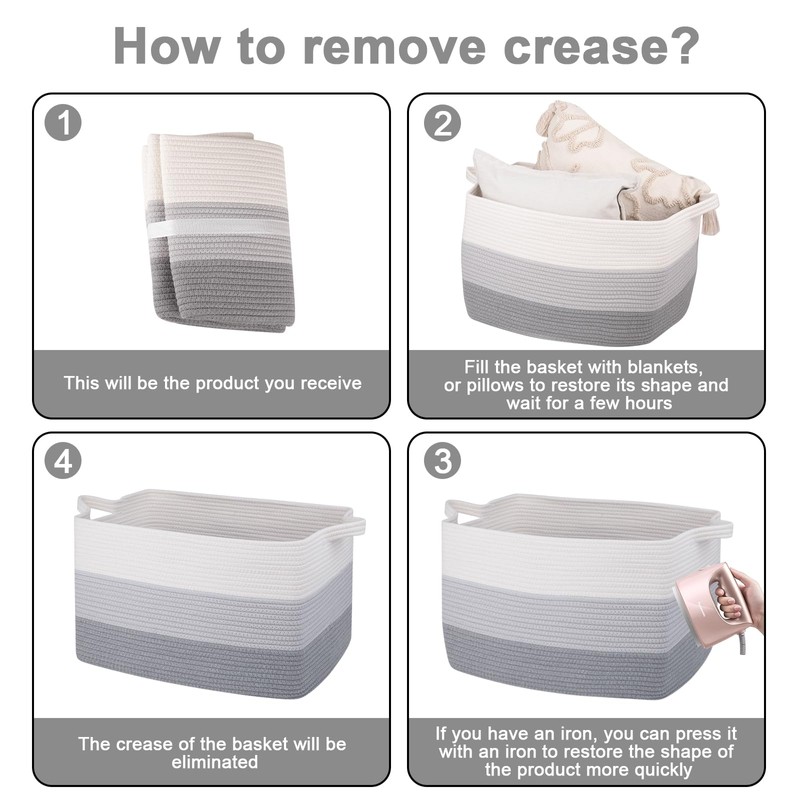 How to remove crease?

1

This will be the product you receive

2

Fill the basket with blankets, or pillows to restore its shape and wait for a few hours

4

The crease of the basket will be eliminated

3

If you have an iron, you can press it with an iron to restore the shape of the product more quickly