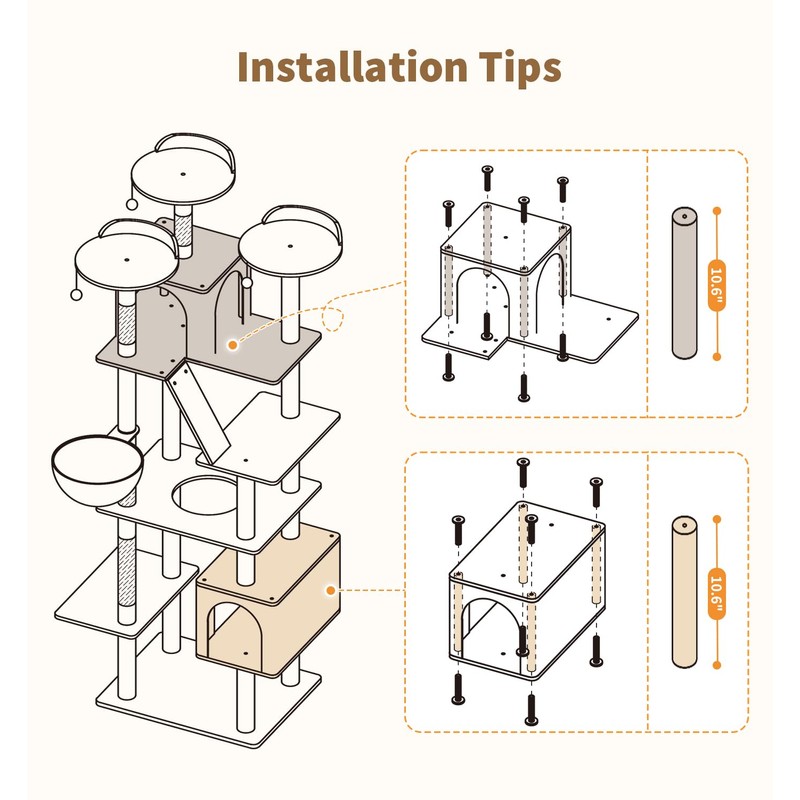 Installation Tips

10.6"

10.6"