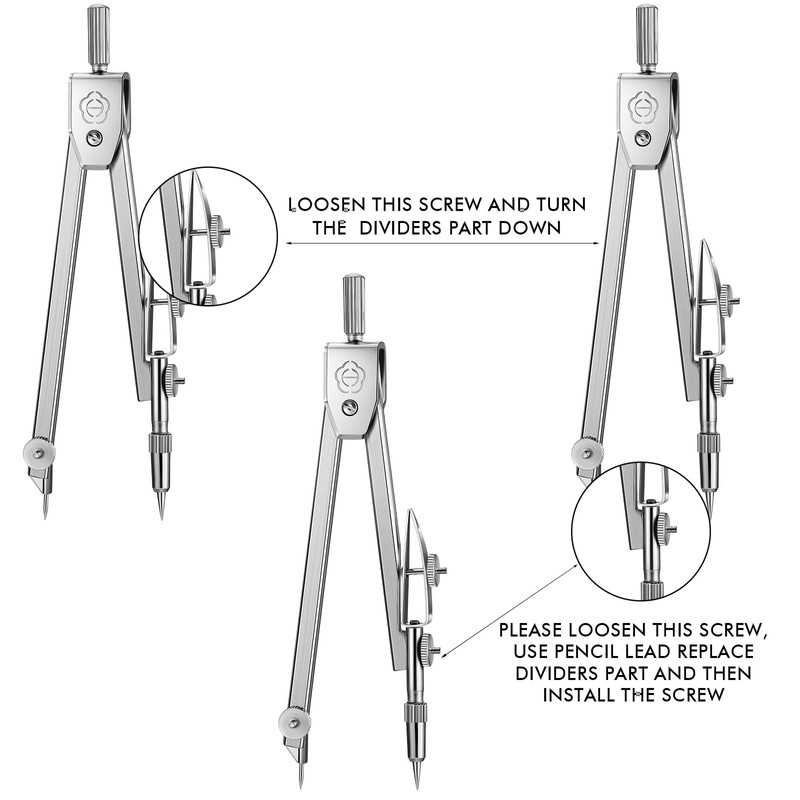 LOOSEN THIS SCREW AND TURN THE DIVIDERS PART DOWN

PLEASE LOOSEN THIS SCREW, USE PENCIL LEAD REPLACE DIVIDERS PART AND THEN INSTALL THE SCREW