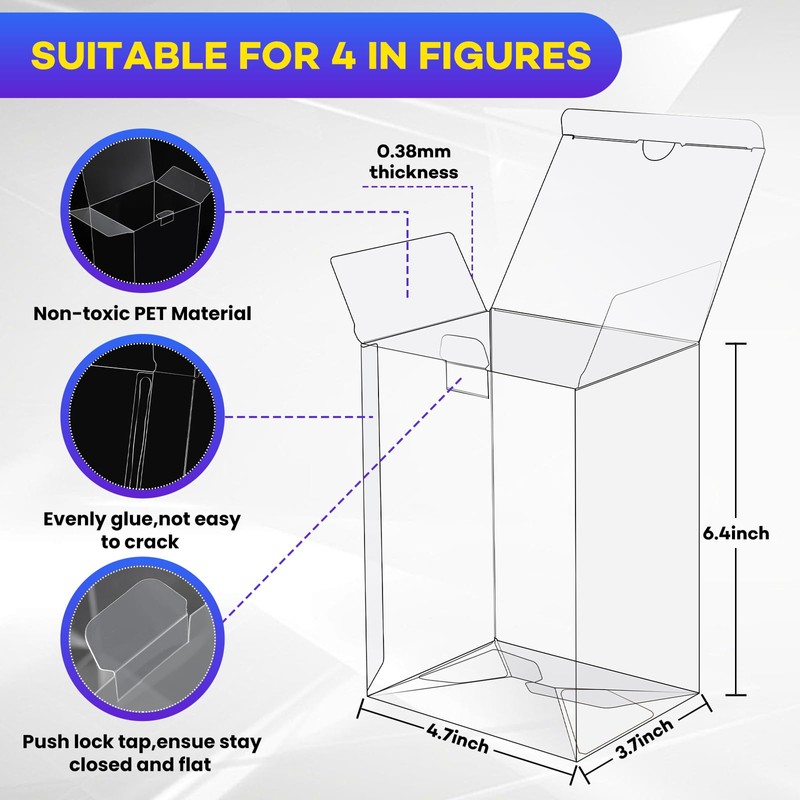 SUITABLE FOR 4 IN FIGURES

0.38mm thickness

Non-toxic PET Material

Evenly glue,not easy to crack

Push lock tap,ensue stay closed and flat

6.4inch

4.7inch

3.7inch