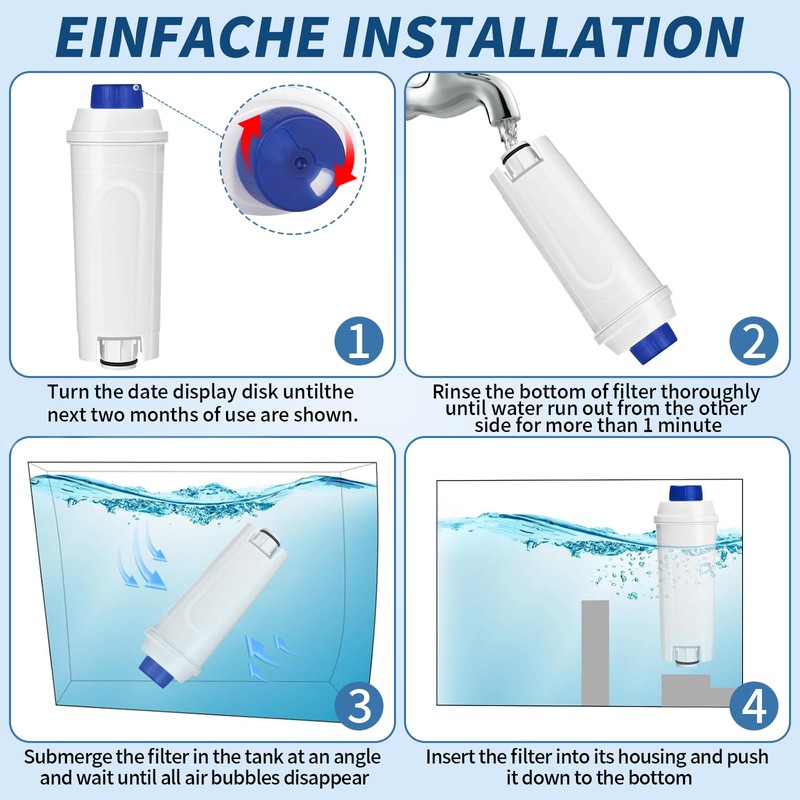 EINFACHE INSTALLATION

1

Turn the date display disk untilthe next two months of use are shown.

2

Rinse the bottom of filter thoroughly until water run out from the other side for more than 1 minute

3

Submerge the filter in the tank at an angle and wait until all air bubbles disappear

4

Insert the filter into its housing and push it down to the bottom