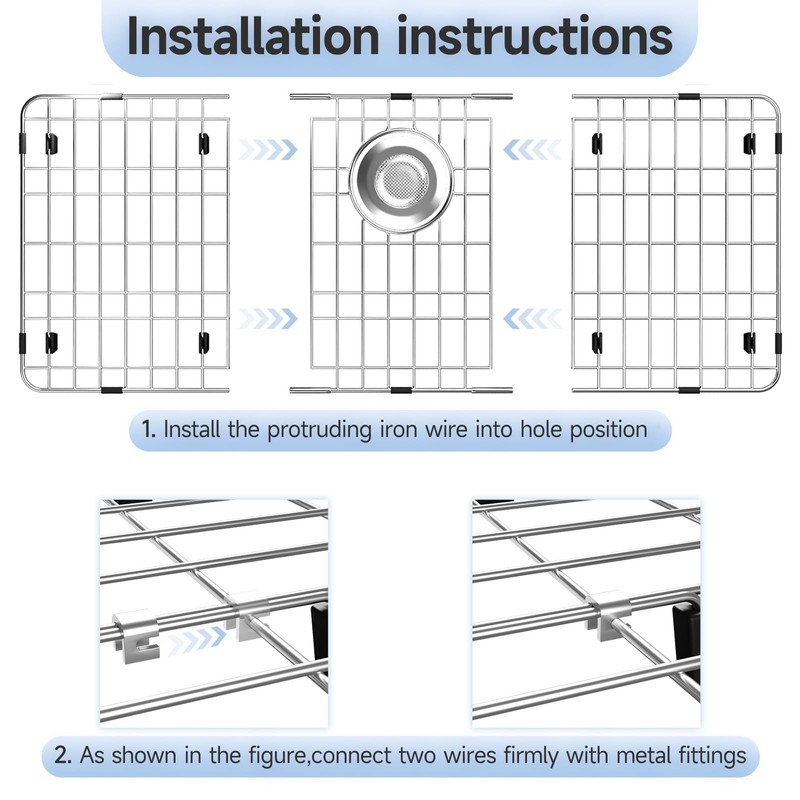 Installation instructions

1. Install the protruding iron wire into hole position

2. As shown in the figure,connect two wires firmly with metal fittings