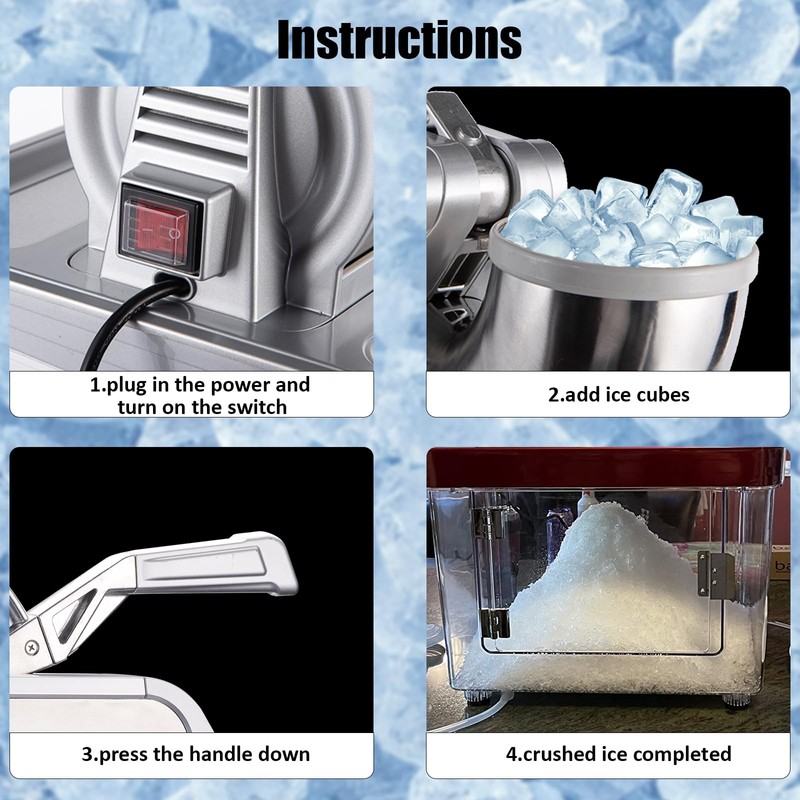 Instructions

1.plug in the power and turn on the switch

2.add ice cubes

3.press the handle down

4.crushed ice completed