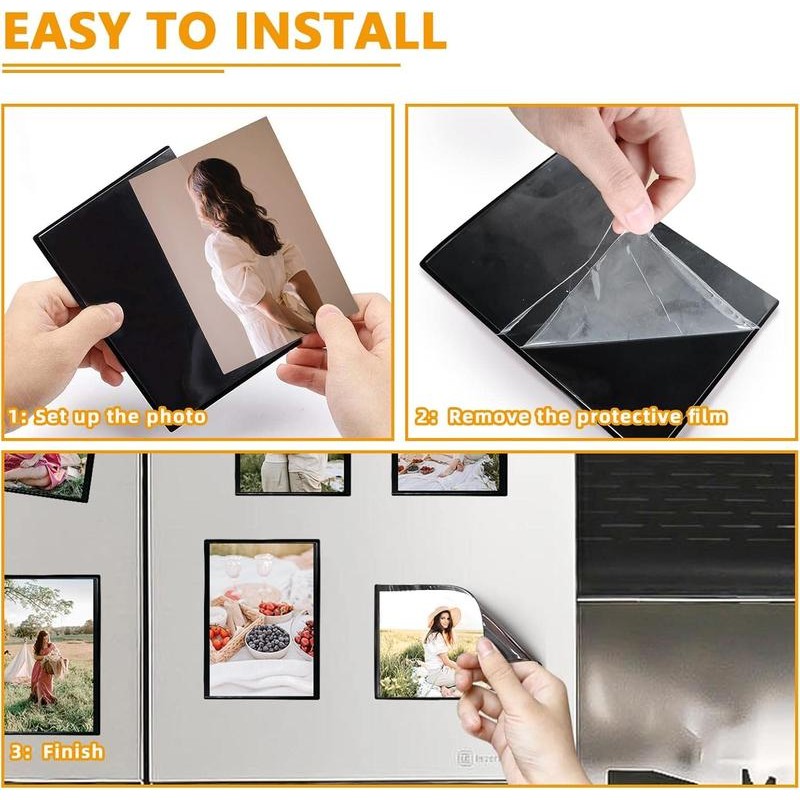 EASY TO INSTALL

1: Set up the photo

2: Remove the protective film

3: Finish