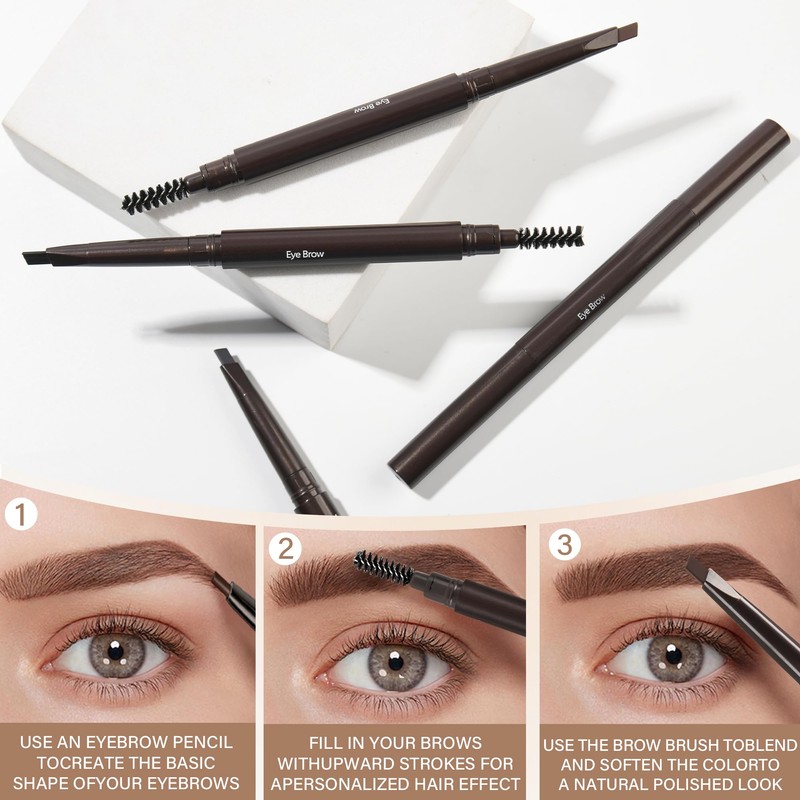 Eye Brow

Eye Brow

Eye Brow

1

USE AN EYEBROW PENCIL TOCREATE THE BASIC SHAPE OFYOUR EYEBROWS

2

FILL IN YOUR BROWS WITHUPWARD STROKES FOR APERSONALIZED HAIR EFFECT

3

USE THE BROW BRUSH TOBLEND AND SOFTEN THE COLORTO A NATURAL POLISHED LOOK