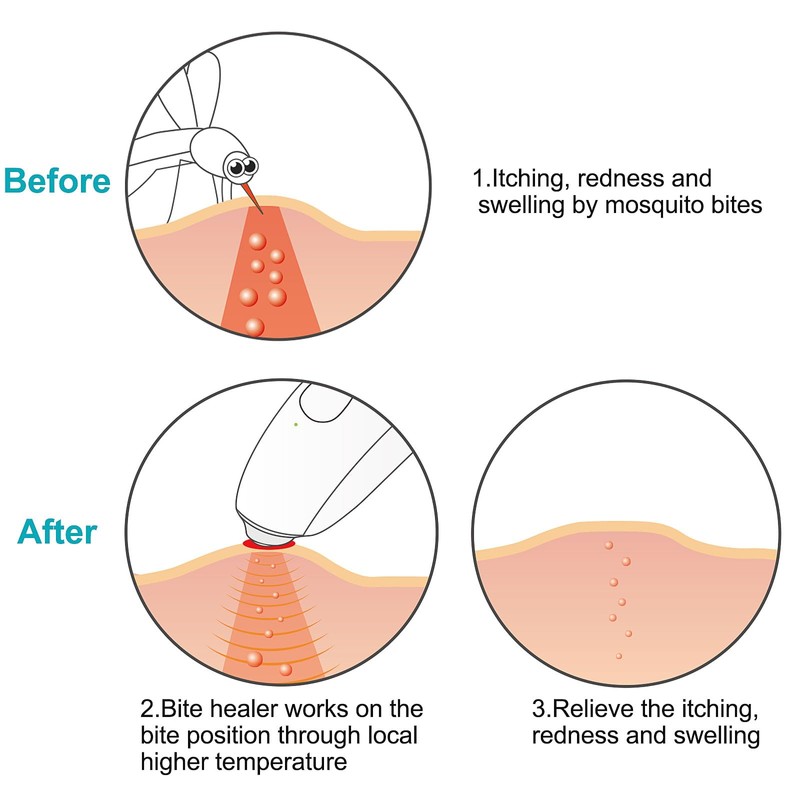 Before

1.Itching, redness and swelling by mosquito bites

After

2.Bite healer works on the bite position through local higher temperature

3.Relieve the itching, redness and swelling