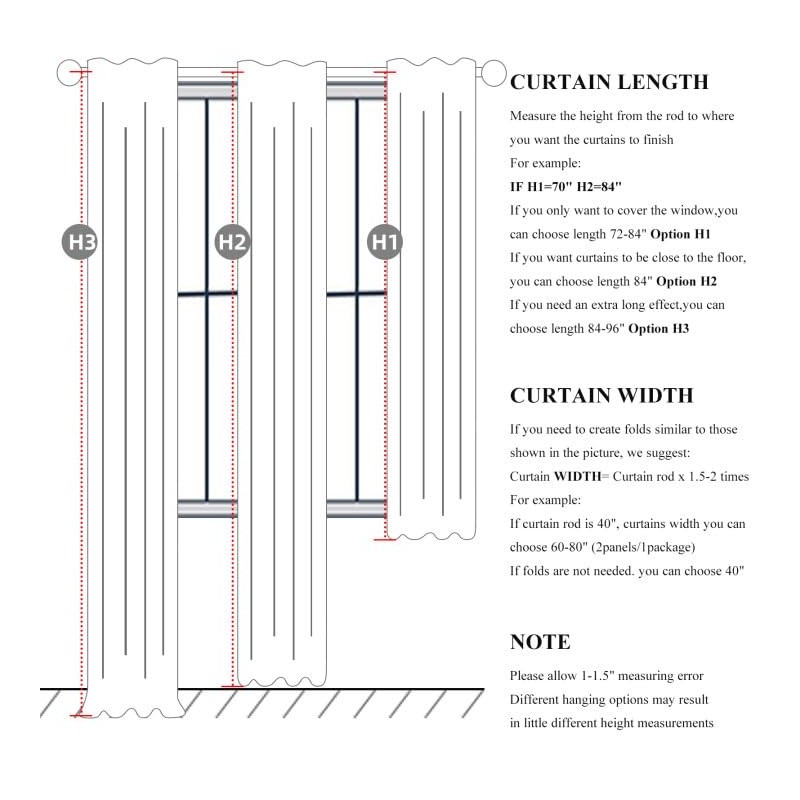 H3

H2

H1

CURTAIN LENGTH

Measure the height from the rod to where you want the curtains to finish
For example:
IF H1=70" H2=84"
If you only want to cover the window,you can choose length 72-84" Option H1
If you want curtains to be close to the floor, you can choose length 84" Option H2
If you need an extra long effect,you can choose length 84-96" Option H3

CURTAIN WIDTH

If you need to create folds similar to those shown in the picture, we suggest:
Curtain WIDTH= Curtain rod x 1.5-2 times
For example:
If curtain rod is 40", curtains width you can choose 60-80" (2panels/1package)
If folds are not needed. you can choose 40"

NOTE

Please allow 1-1.5" measuring error
Different hanging options may result in little different height measurements