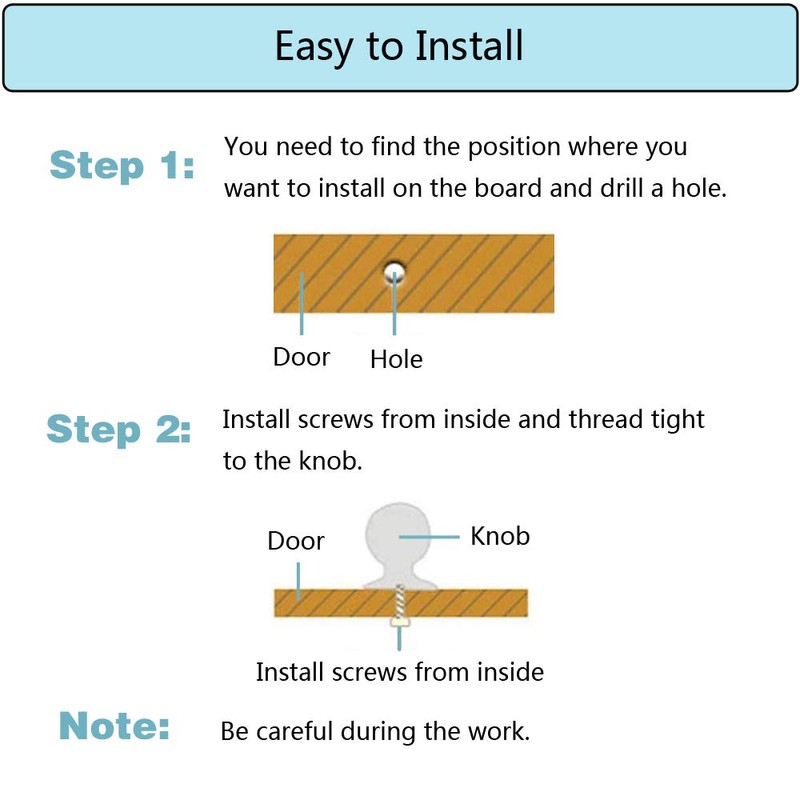 Easy to Install

Step 1: You need to find the position where you want to install on the board and drill a hole.

Door Hole

Step 2: Install screws from inside and thread tight to the knob.

Door Knob

Install screws from inside

Note: Be careful during the work.