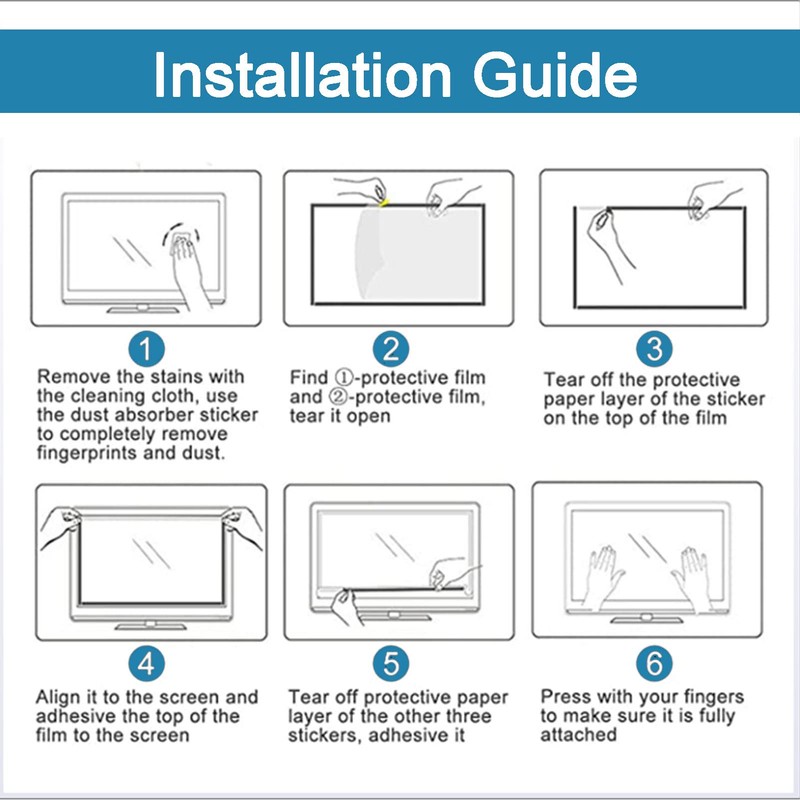 Installation Guide

1
Remove the stains with the cleaning cloth, use the dust absorber sticker to completely remove fingerprints and dust.

2
Find ①-protective film and ②-protective film, tear it open

3
Tear off the protective paper layer of the sticker on the top of the film

4
Align it to the screen and adhesive the top of the film to the screen

5
Tear off protective paper layer of the other three stickers, adhesive it

6
Press with your fingers to make sure it is fully attached