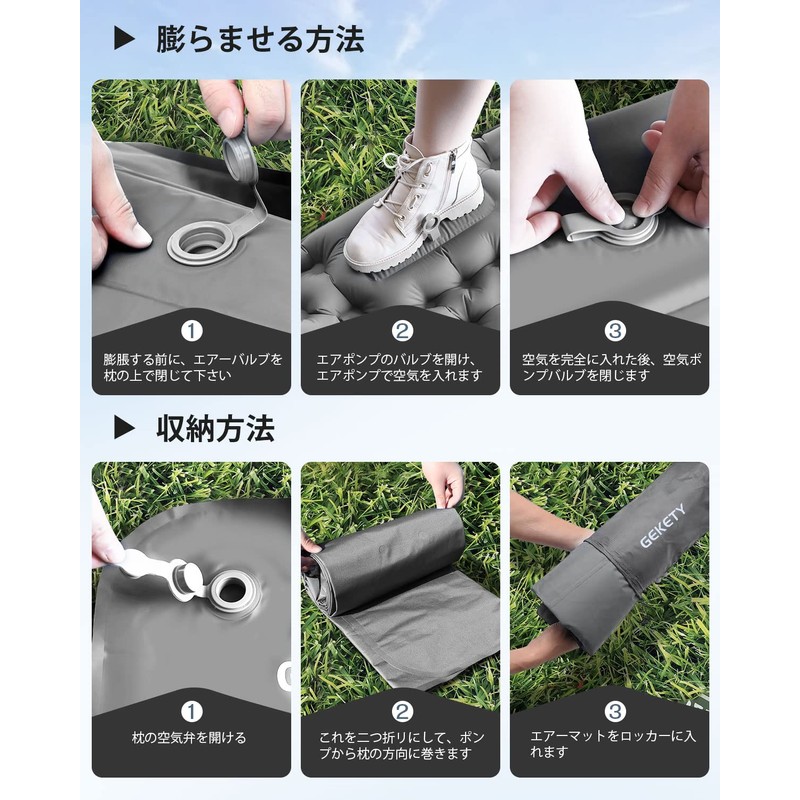 ▶ 膨らませる方法

①
膨脹する前に、エアーバルブを枕の上で閉じて下さい

②
エアポンプのバルブを開け、エアポンプで空気を入れます

③
空気を完全に入れた後、空気ポンプバルブを閉じます

▶ 収納方法

①
枕の空気弁を開ける

②
これを二つ折りにして、ポンプから枕の方向に巻きます

GEKETY

③
エアーマットをロッカーに入れます