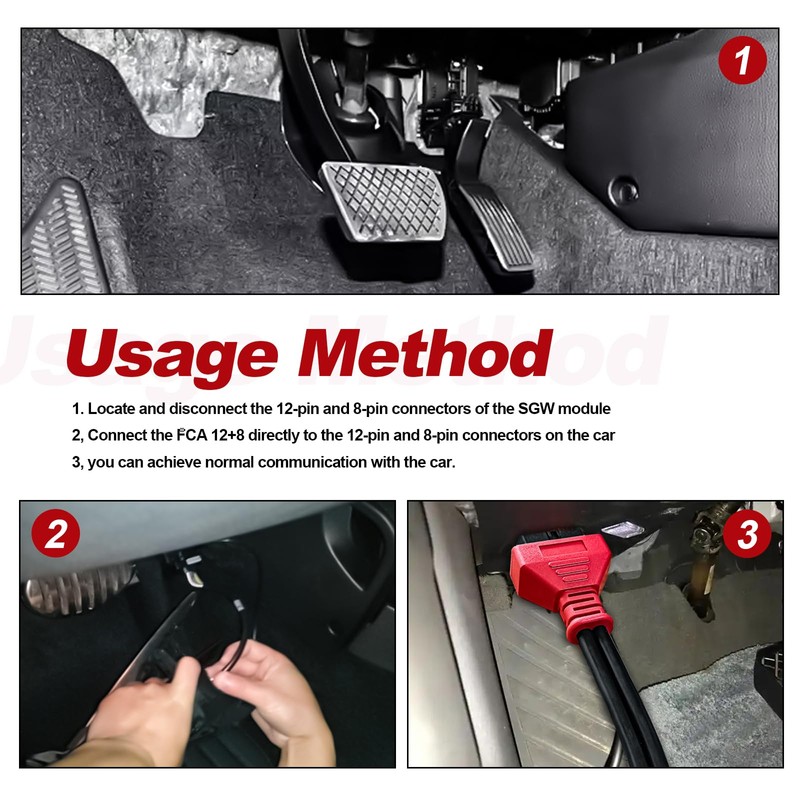 1

Usage Method

1. Locate and disconnect the 12-pin and 8-pin connectors of the SGW module

2, Connect the FCA 12+8 directly to the 12-pin and 8-pin connectors on the car

3, you can achieve normal communication with the car.

2

3