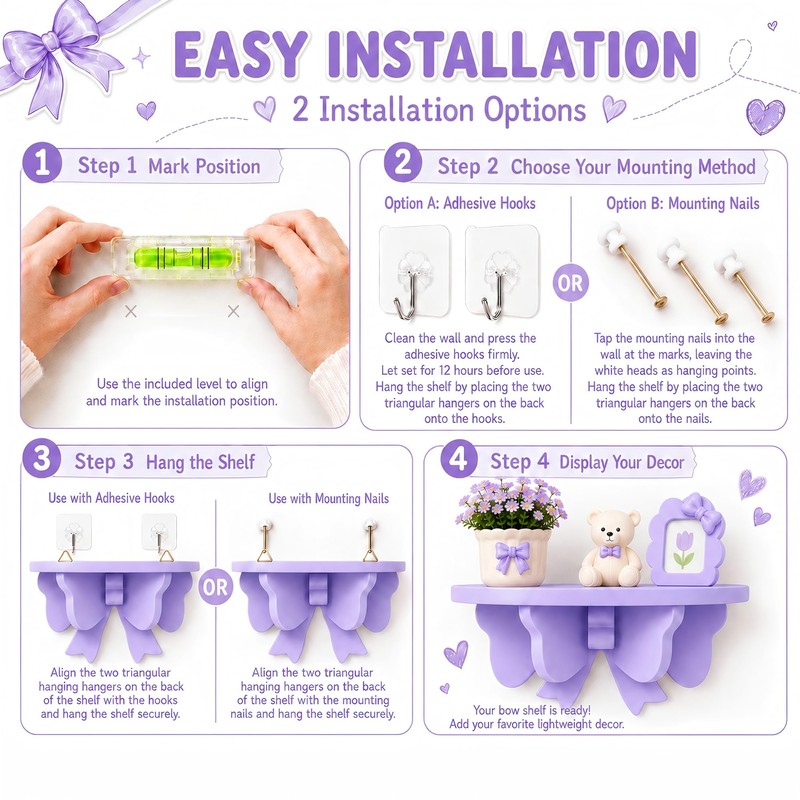 EASY INSTALLATION

2 Installation Options

1 Step 1 Mark Position

Use the included level to align and mark the installation position.

2 Step 2 Choose Your Mounting Method

Option A: Adhesive Hooks

Clean the wall and press the adhesive hooks firmly. Let set for 12 hours before use. Hang the shelf by placing the two triangular hangers on the back onto the hooks.

OR

Option B: Mounting Nails

Tap the mounting nails into the wall at the marks, leaving the white heads as hanging points. Hang the shelf by placing the two triangular hangers on the back onto the nails.

3 Step 3 Hang the Shelf

Use with Adhesive Hooks

Align the two triangular hanging hangers on the back of the shelf with the hooks and hang the shelf securely.

OR

Use with Mounting Nails

Align the two triangular hanging hangers on the back of the shelf with the mounting nails and hang the shelf securely.

4 Step 4 Display Your Decor

Your bow shelf is ready! Add your favorite lightweight decor.