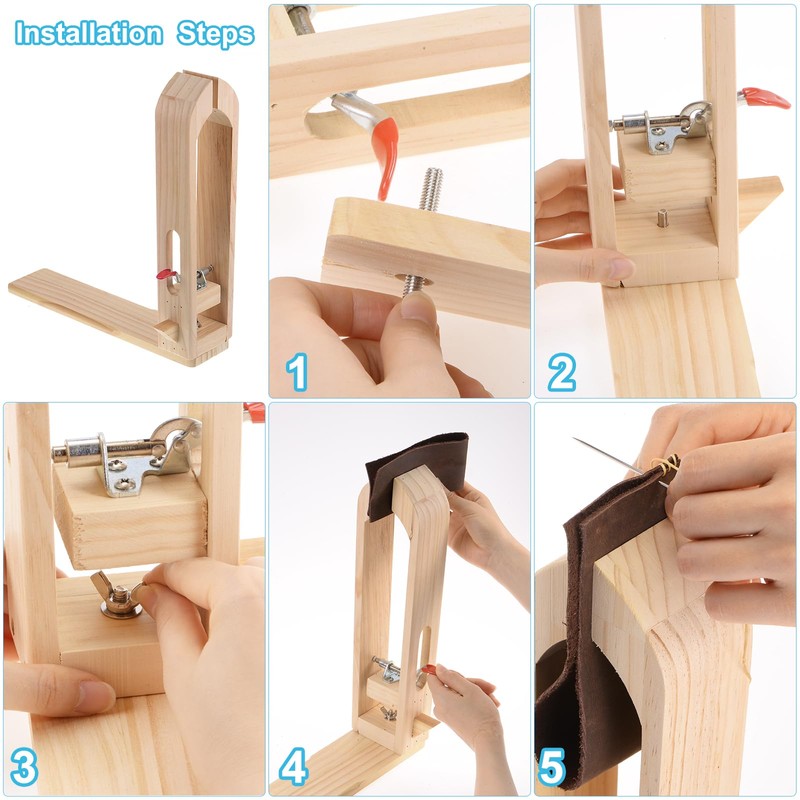 Installation Steps

1

2

3

4

5