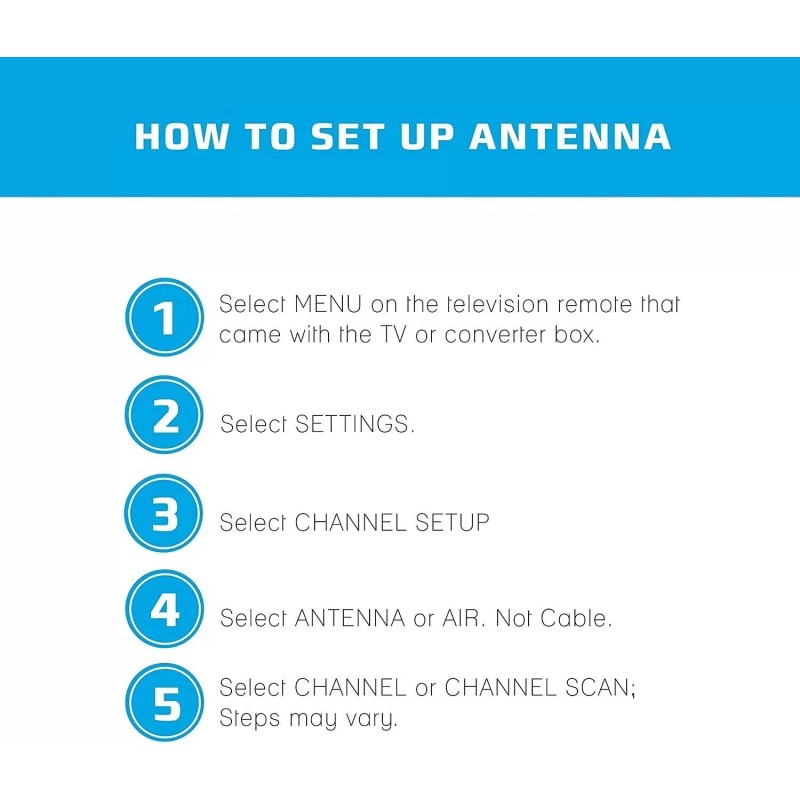 HOW TO SET UP ANTENNA

1 Select MENU on the television remote that came with the TV or converter box.

2 Select SETTINGS.

3 Select CHANNEL SETUP

4 Select ANTENNA or AIR. Not Cable.

5 Select CHANNEL or CHANNEL SCAN; Steps may vary.