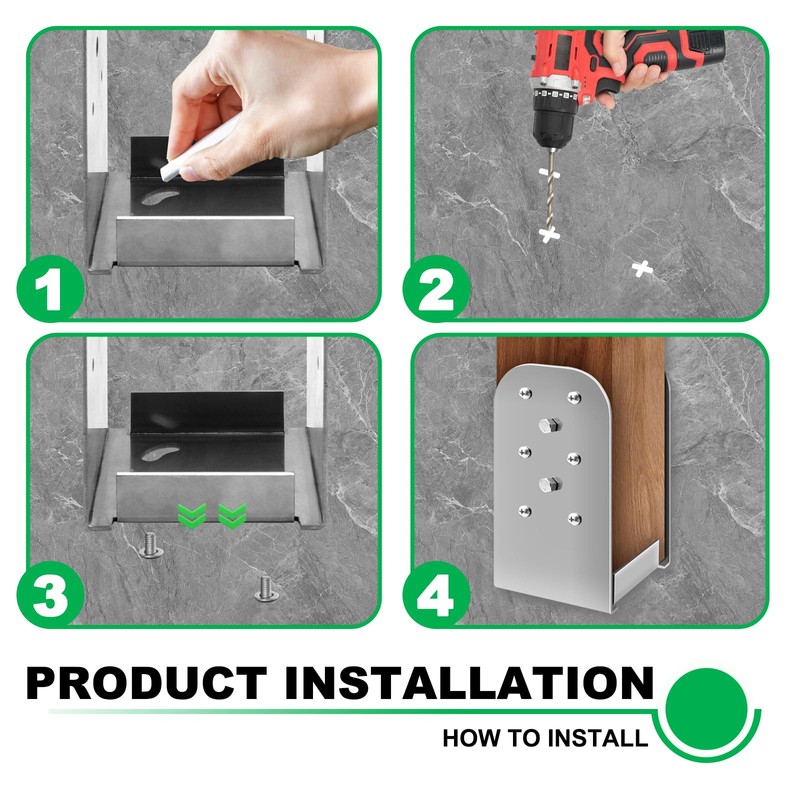 1

2

3

4

PRODUCT INSTALLATION

HOW TO INSTALL