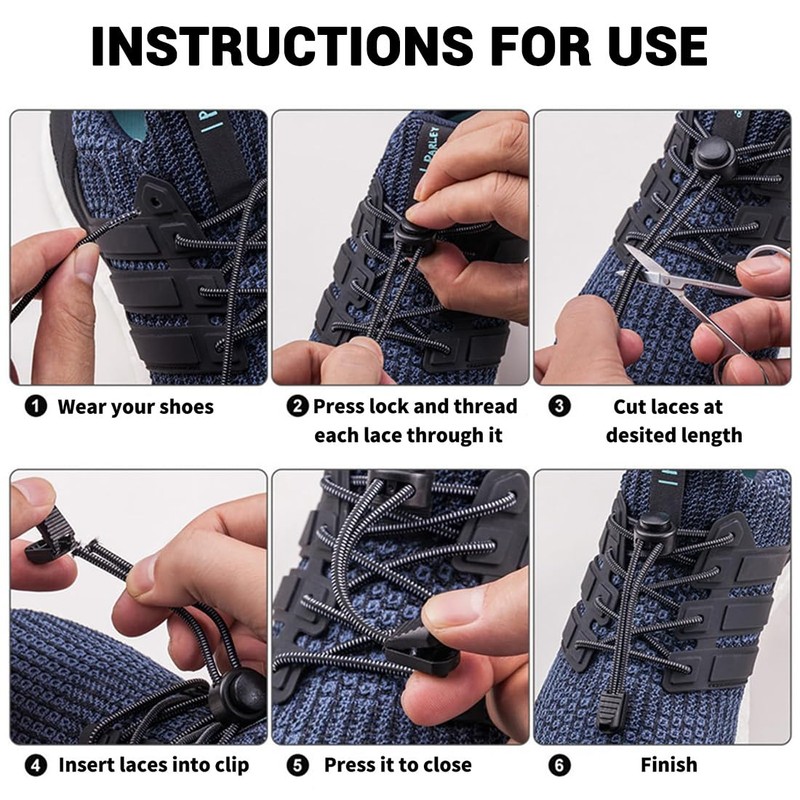 INSTRUCTIONS FOR USE

PARLEY

❶ Wear your shoes

❷ Press lock and thread each lace through it

❸ Cut laces at desited length

❹ Insert laces into clip

❺ Press it to close

❻ Finish