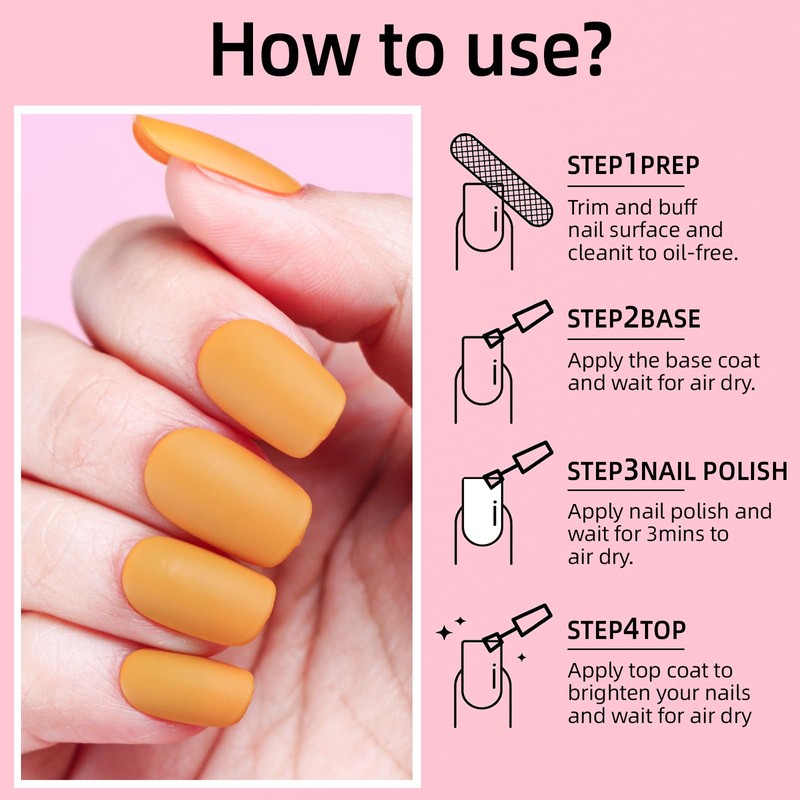 How to use?

STEP1PREP
Trim and buff nail surface and cleanit to oil-free.

STEP2BASE
Apply the base coat and wait for air dry.

STEP3NAIL POLISH
Apply nail polish and wait for 3mins to air dry.

STEP4TOP
Apply top coat to brighten your nails and wait for air dry