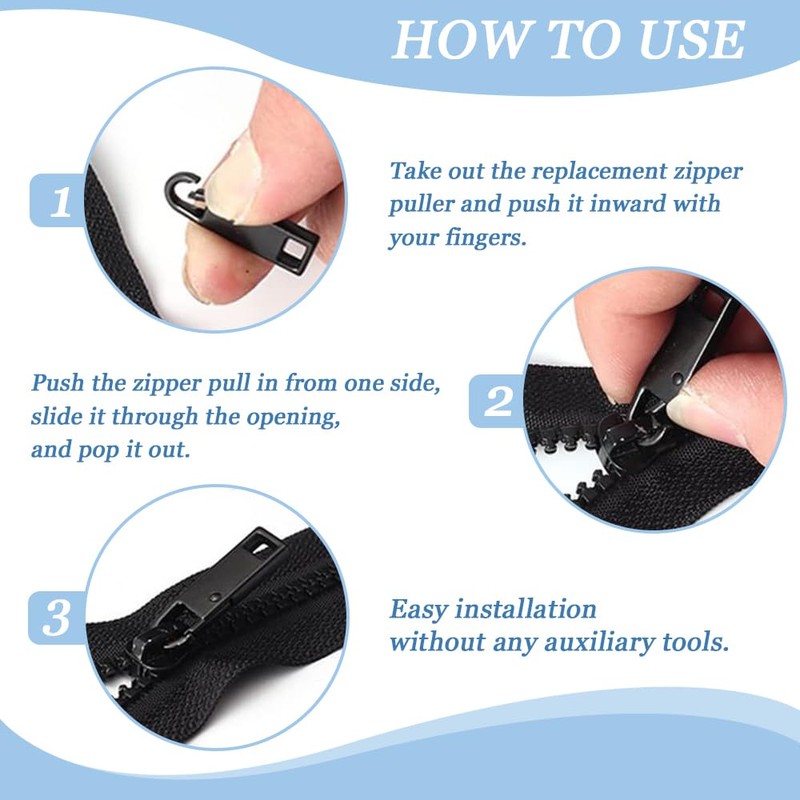 HOW TO USE

1

Take out the replacement zipper puller and push it inward with your fingers.

Push the zipper pull in from one side, slide it through the opening, and pop it out.

2

3

Easy installation without any auxiliary tools.