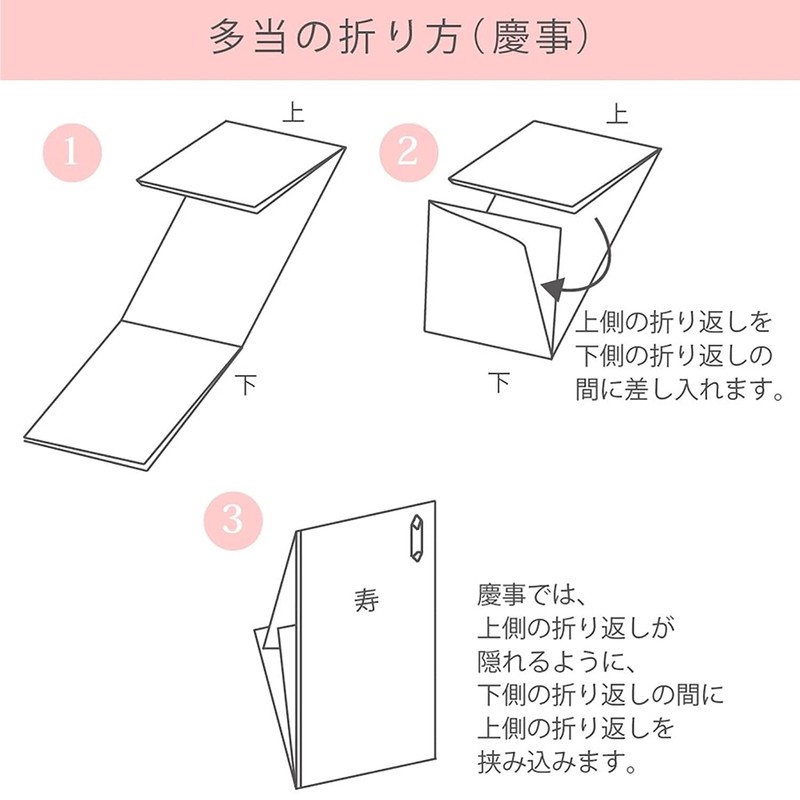 多当の折り方（慶事）

1

上

下

2

上

下

上側の折り返しを下側の折り返しの間に差し入れます。

3

寿

慶事では、上側の折り返しが隠れるように、下側の折り返しの間に上側の折り返しを挟み込みます。