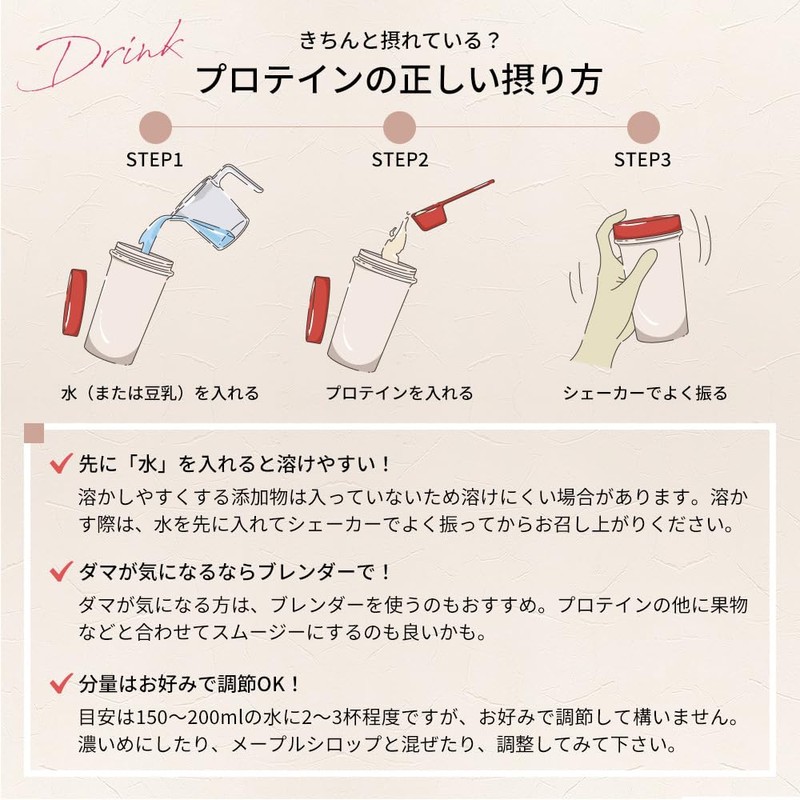 Drink

きちんと摂れている？
プロテインの正しい摂り方

STEP1
水（または豆乳）を入れる

STEP2
プロテインを入れる

STEP3
シェーカーでよく振る

先に「水」を入れると溶けやすい！
溶かしやすくする添加物は入っていないため溶けにくい場合があります。溶かす際は、水を先に入れてシェーカーでよく振ってからお召し上がりください。

ダマが気になるならブレンダーで！
ダマが気になる方は、ブレンダーを使うのもおすすめ。プロテインの他に果物などと合わせてスムージーにするのも良いかも。

分量はお好みで調節OK！
目安は150〜200mlの水に2〜3杯程度ですが、お好みで調節して構いません。濃いめにしたり、メープルシロップと混ぜたり、調整してみて下さい。