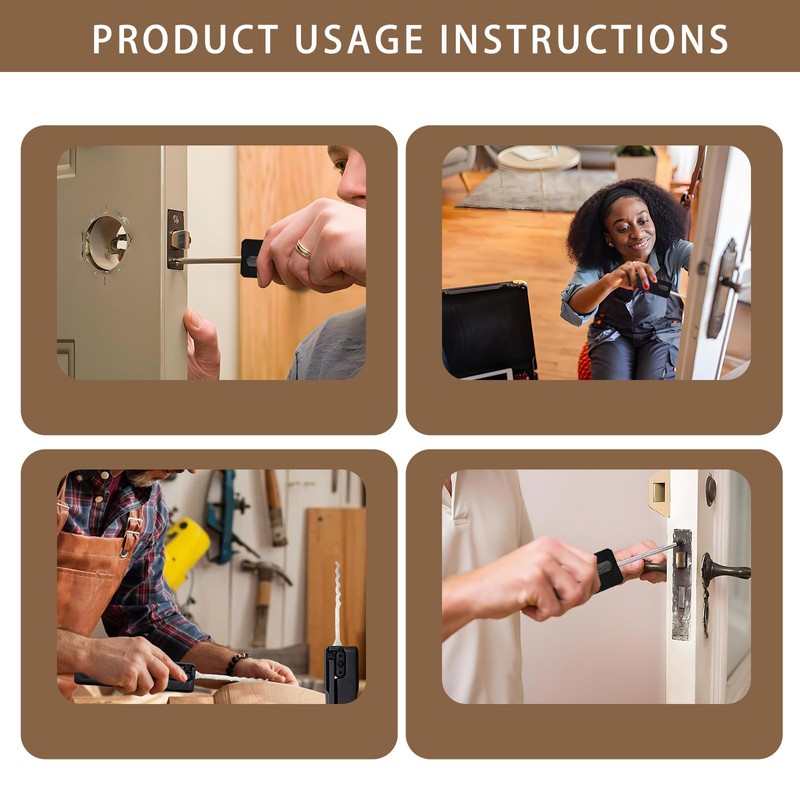 PRODUCT USAGE INSTRUCTIONS