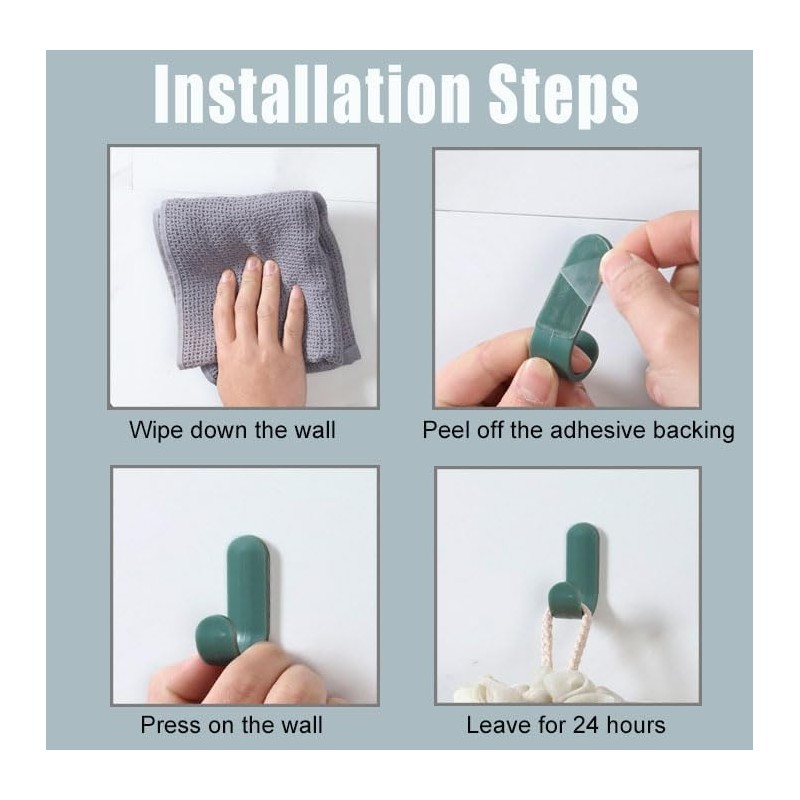 Installation Steps

Wipe down the wall

Peel off the adhesive backing

Press on the wall

Leave for 24 hours