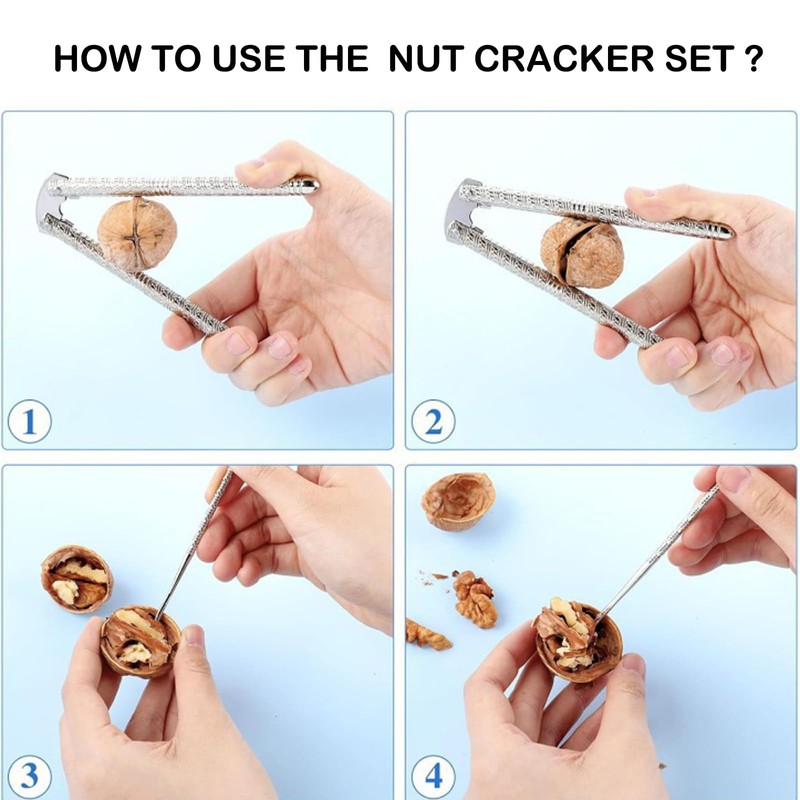 HOW TO USE THE NUT CRACKER SET ?

1

2

3

4