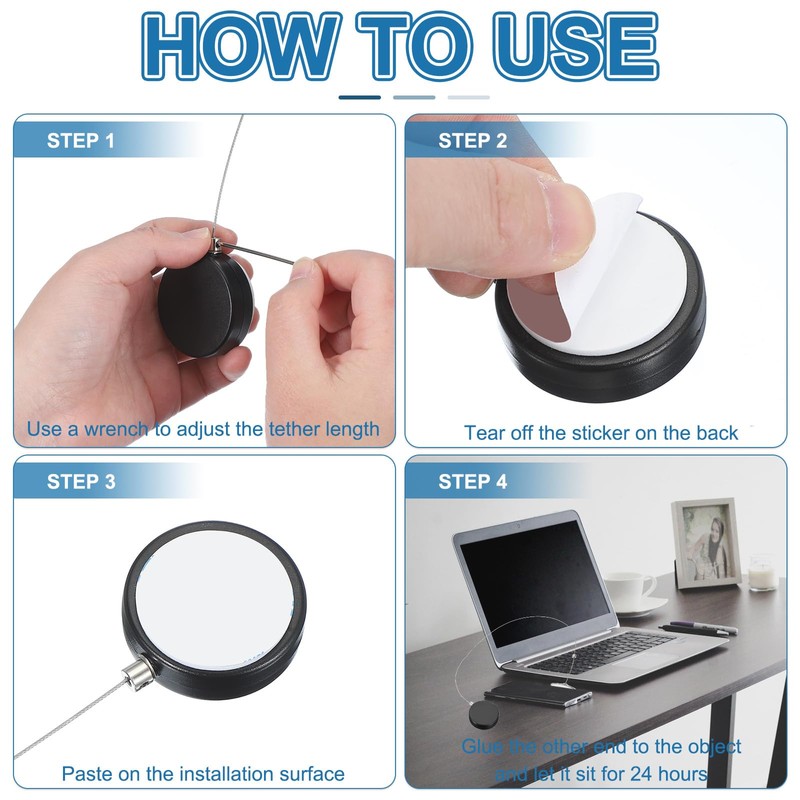 HOW TO USE

STEP 1

Use a wrench to adjust the tether length

STEP 2

Tear off the sticker on the back

STEP 3

Paste on the installation surface

STEP 4

Glue the other end to the object and let it sit for 24 hours