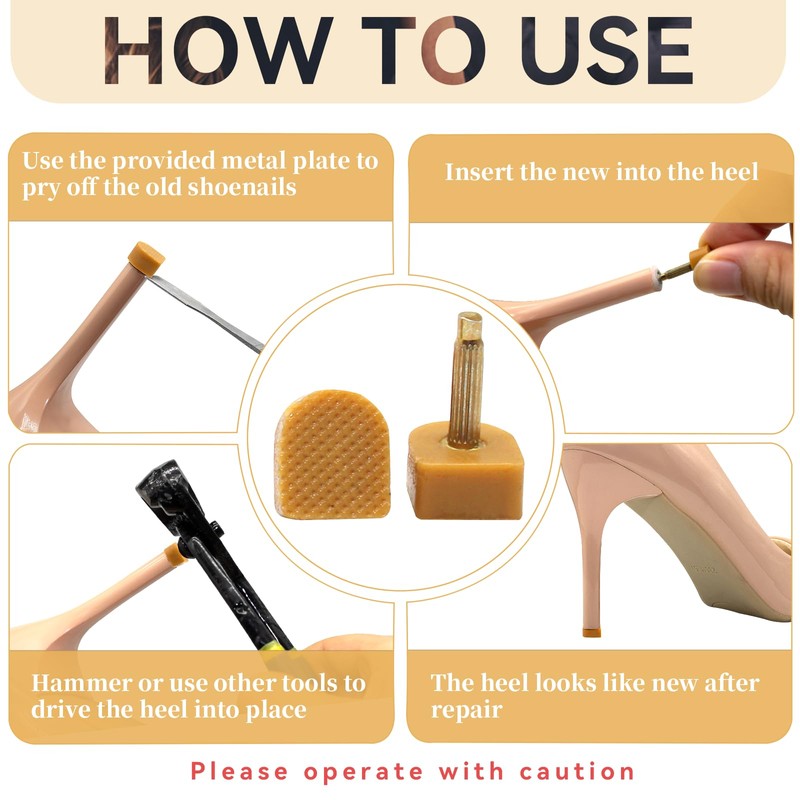 HOW TO USE

Use the provided metal plate to pry off the old shoenails

Insert the new into the heel

Hammer or use other tools to drive the heel into place

The heel looks like new after repair

Please operate with caution