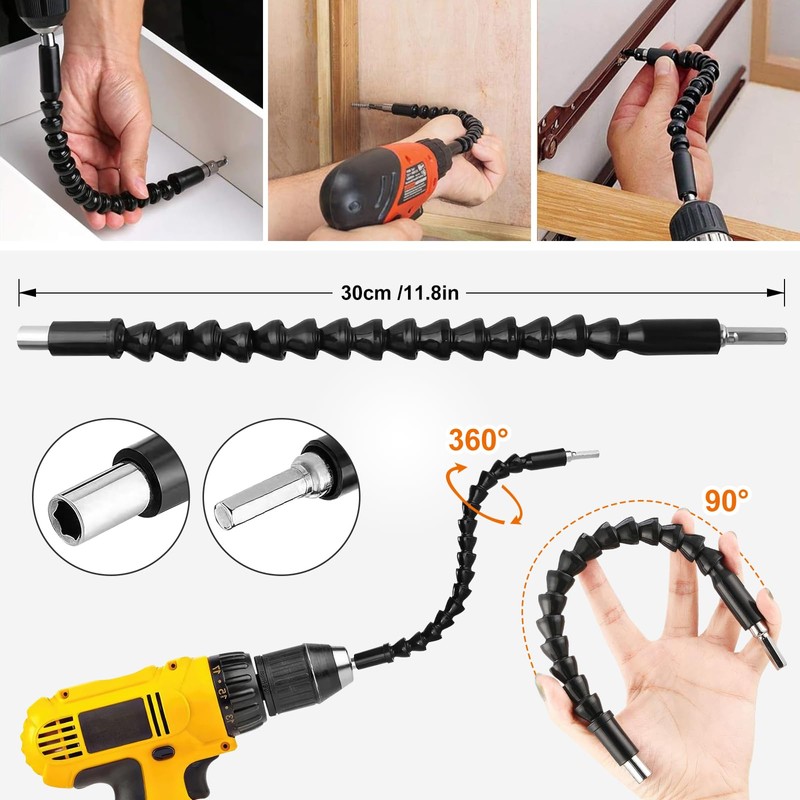 30cm /11.8in

360°

90°