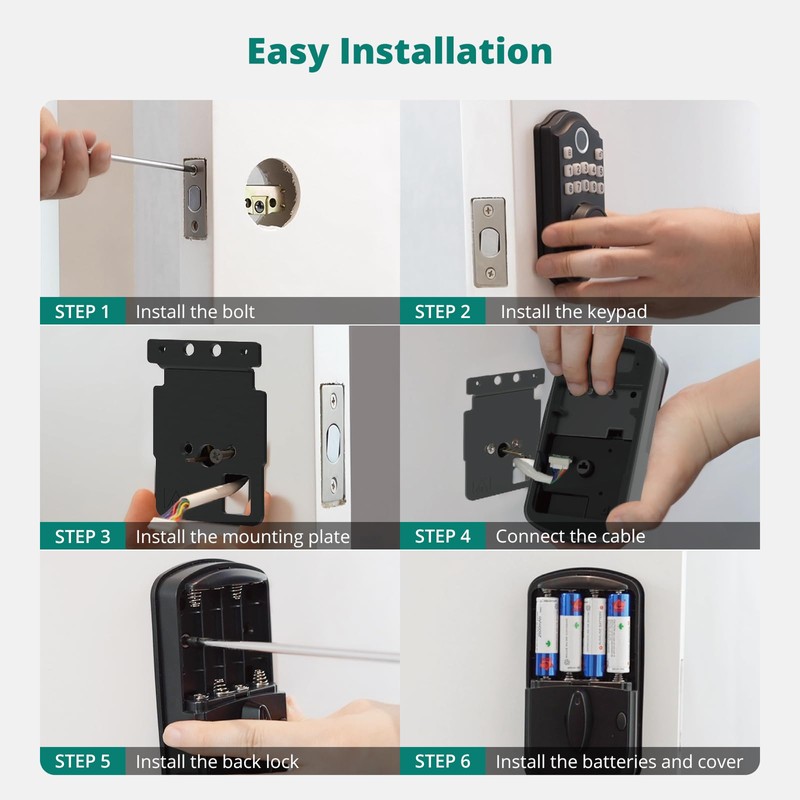 Easy Installation

STEP 1 Install the bolt

STEP 2 Install the keypad

STEP 3 Install the mounting plate

STEP 4 Connect the cable

STEP 5 Install the back lock

STEP 6 Install the batteries and cover