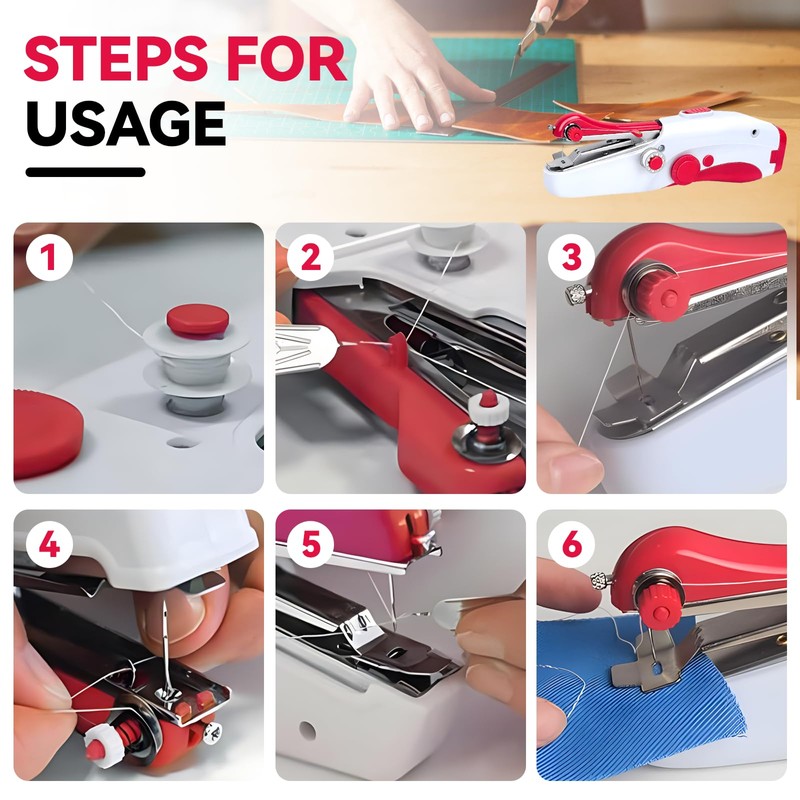 STEPS FOR USAGE

1

2

3

4

5

6