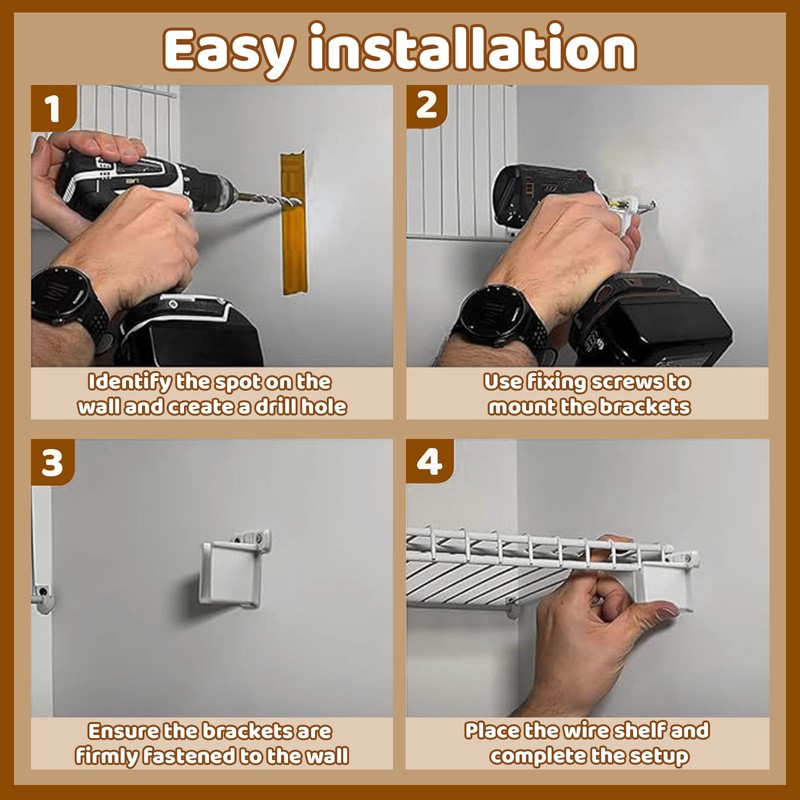 Easy installation

1

Identify the spot on the wall and create a drill hole

2

Use fixing screws to mount the brackets

3

Ensure the brackets are firmly fastened to the wall

4

Place the wire shelf and complete the setup