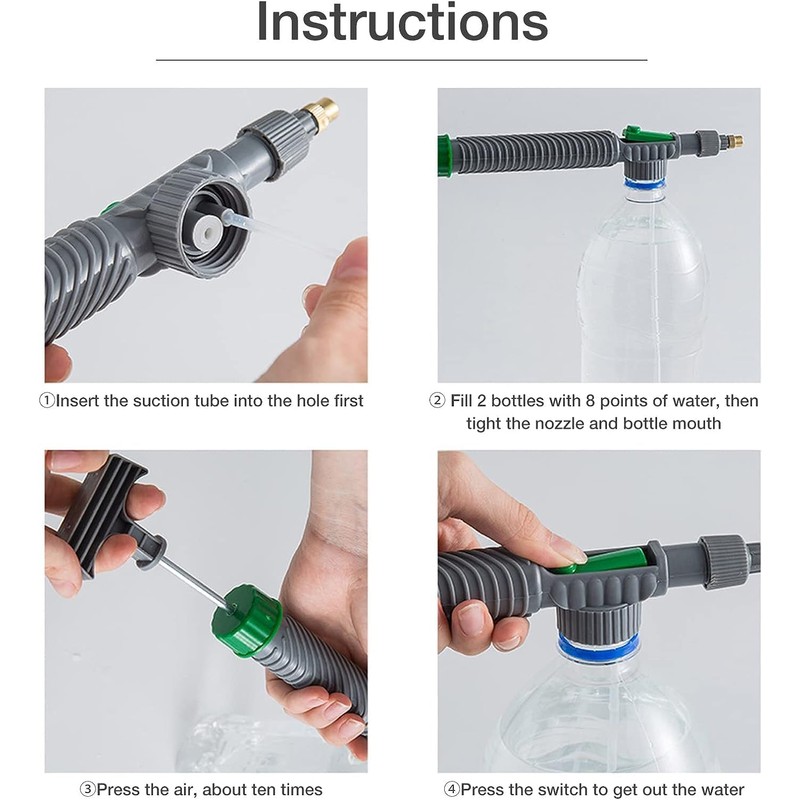 Instructions

①Insert the suction tube into the hole first

② Fill 2 bottles with 8 points of water, then tight the nozzle and bottle mouth

③Press the air, about ten times

④Press the switch to get out the water