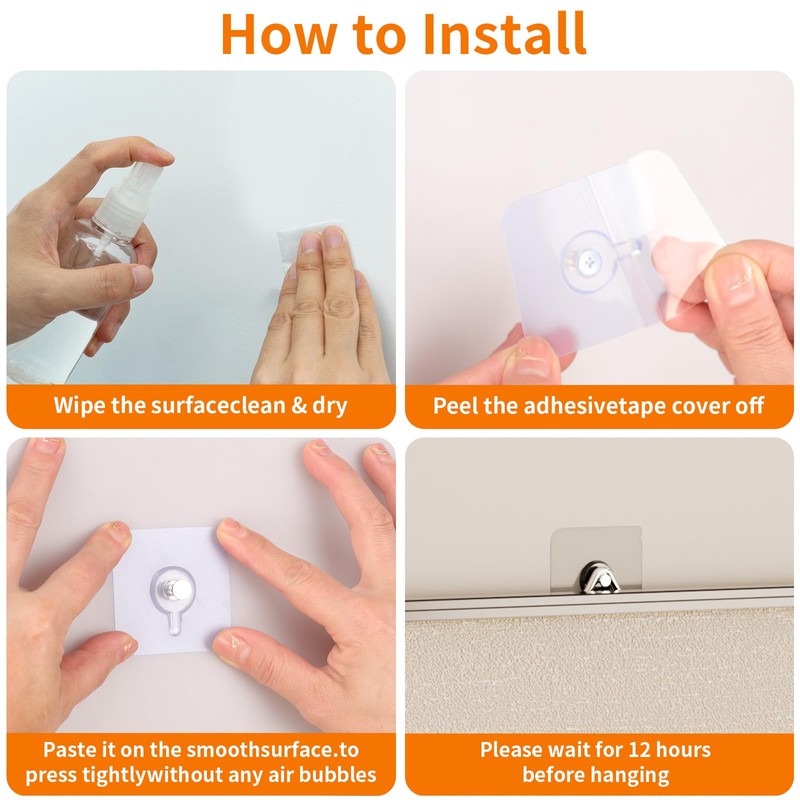 How to Install

Wipe the surfaceclean & dry

Peel the adhesivetape cover off

Paste it on the smoothsurface.to press tightlywithout any air bubbles

Please wait for 12 hours before hanging