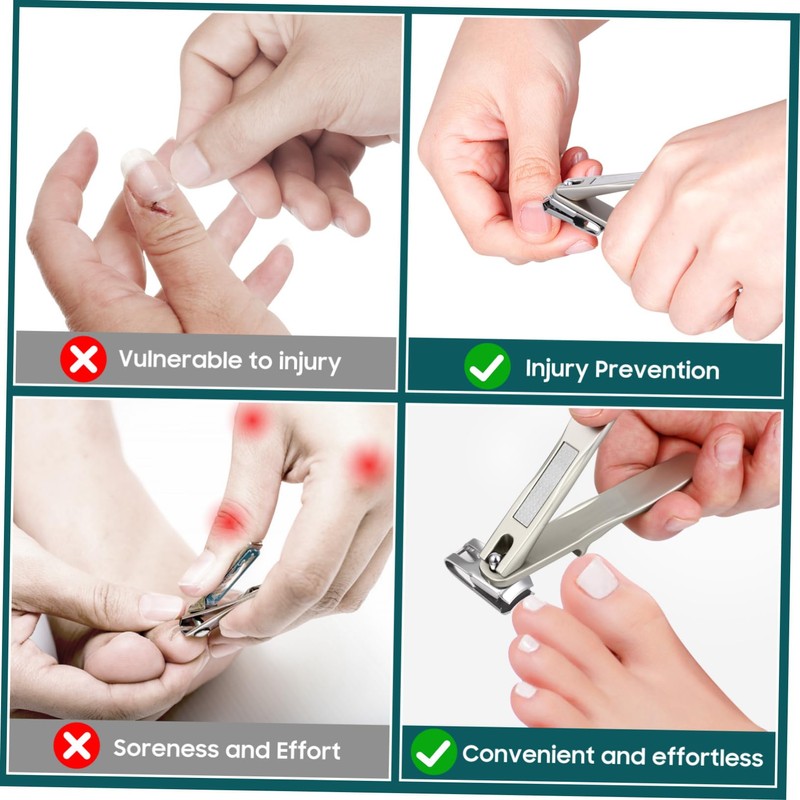 Vulnerable to injury

Injury Prevention

Soreness and Effort

Convenient and effortless