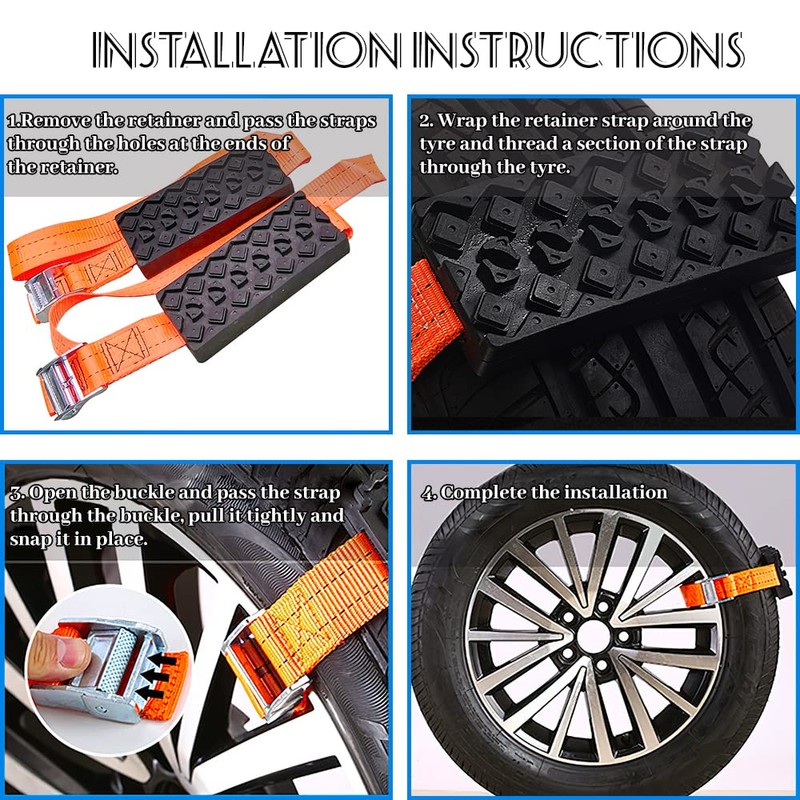 INSTALLATION INSTRUCTIONS

1.Remove the retainer and pass the straps through the holes at the ends of the retainer.

2. Wrap the retainer strap around the tyre and thread a section of the strap through the tyre.

3. Open the buckle and pass the strap through the buckle, pull it tightly and snap it in place.

4. Complete the installation