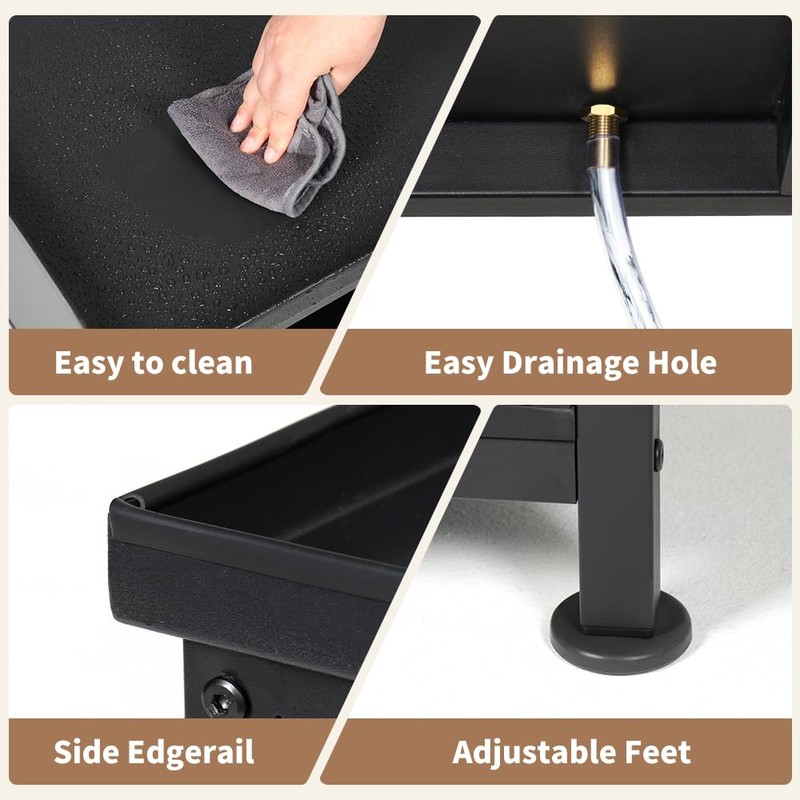 Easy to clean

Easy Drainage Hole

Side Edgerail

Adjustable Feet