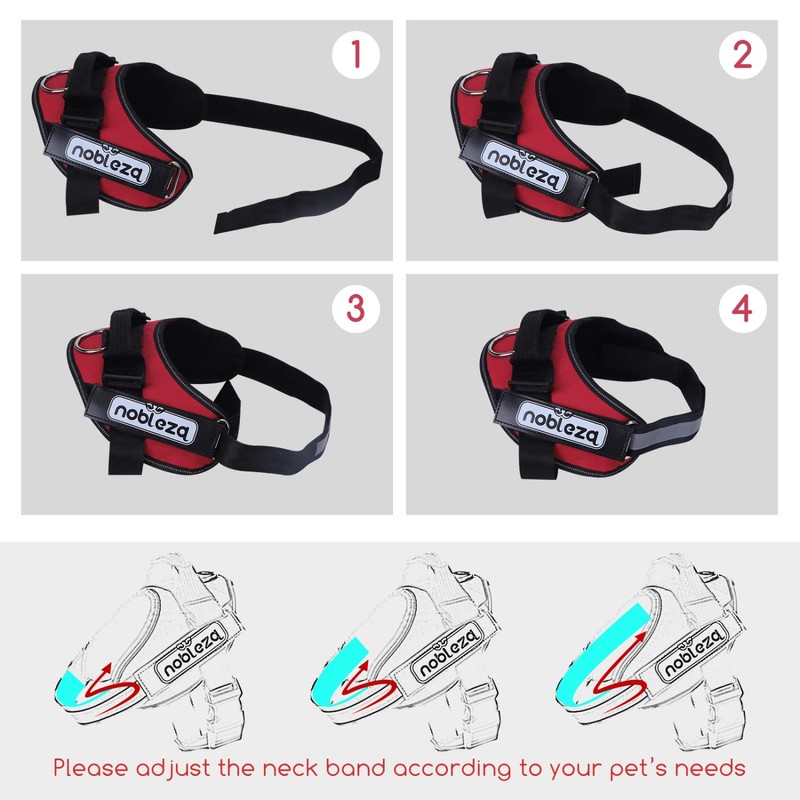 1
nobleza

2
nobleza

3
nobleza

4
nobleza

nobleza
nobleza
nobleza

Please adjust the neck band according to your pet's needs