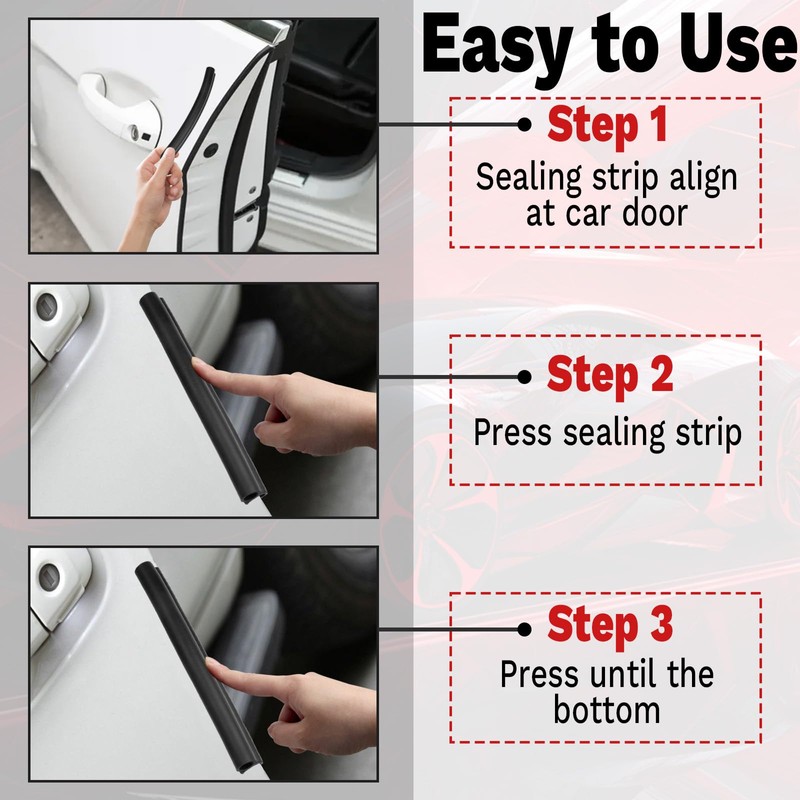 Easy to Use

Step 1
Sealing strip align at car door

Step 2
Press sealing strip

Step 3
Press until the bottom