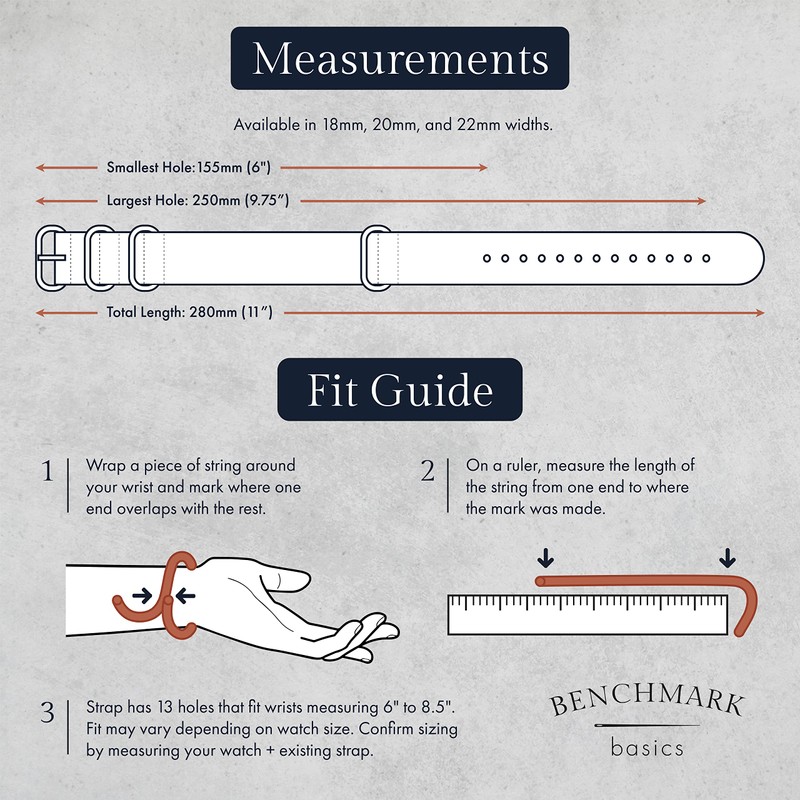 Measurements

Available in 18mm, 20mm, and 22mm widths.

Smallest Hole:155mm (6")

Largest Hole: 250mm (9.75")

Total Length: 280mm (11")

Fit Guide

1 Wrap a piece of string around your wrist and mark where one end overlaps with the rest.

2 On a ruler, measure the length of the string from one end to where the mark was made.

3 Strap has 13 holes that fit wrists measuring 6" to 8.5". Fit may vary depending on watch size. Confirm sizing by measuring your watch + existing strap.

BENCHMARK basics