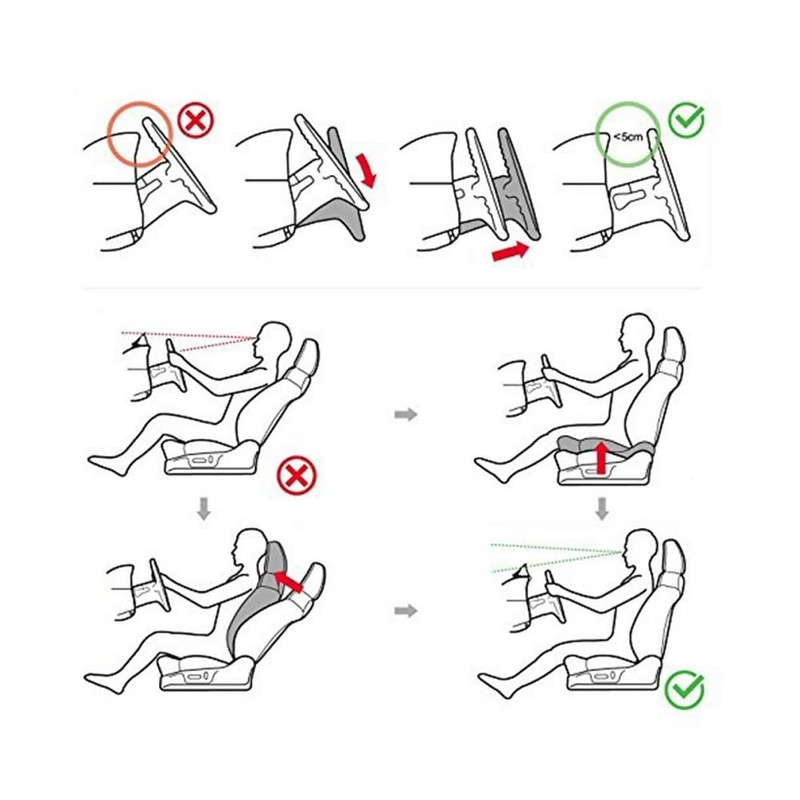 <5cm