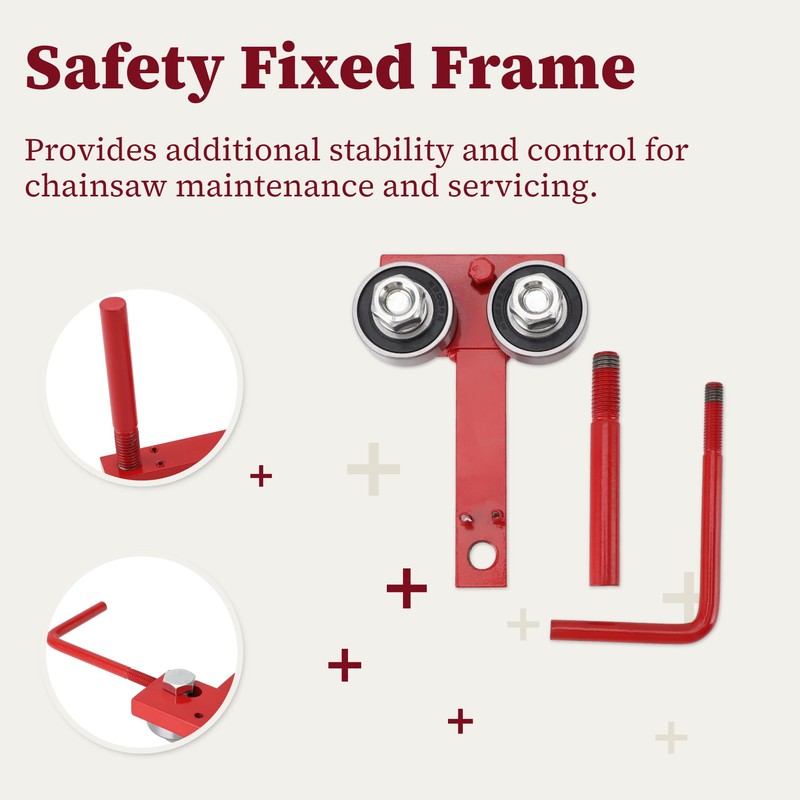 Safety Fixed Frame

Provides additional stability and control for chainsaw maintenance and servicing.