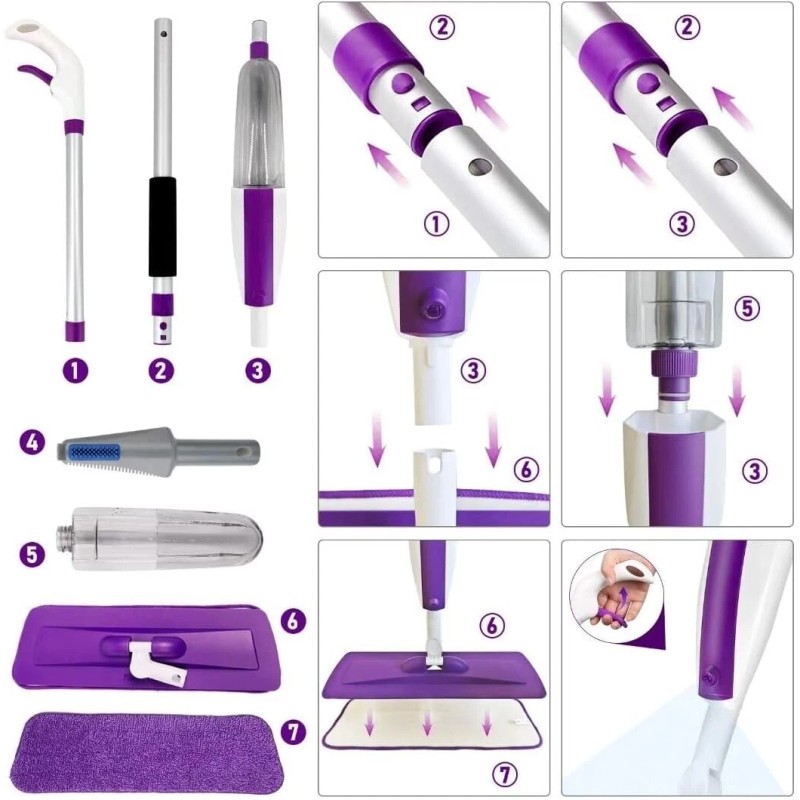 1
2
3
4
5
6
7
2
1
2
3
3
6
5
3
6
7