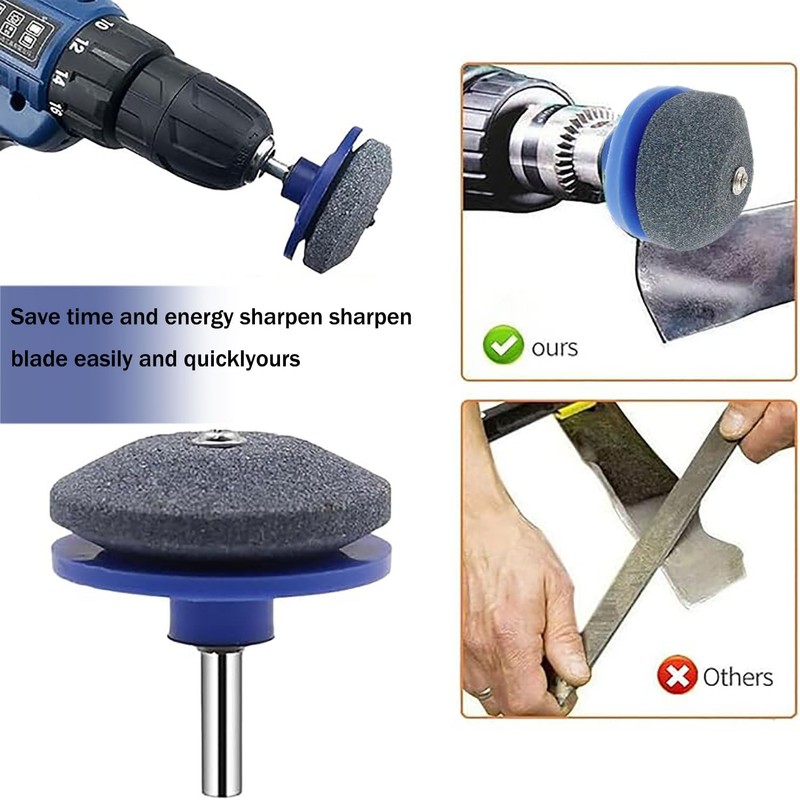 10
12
14
16

Save time and energy sharpen sharpen blade easily and quicklyours

ours

Others